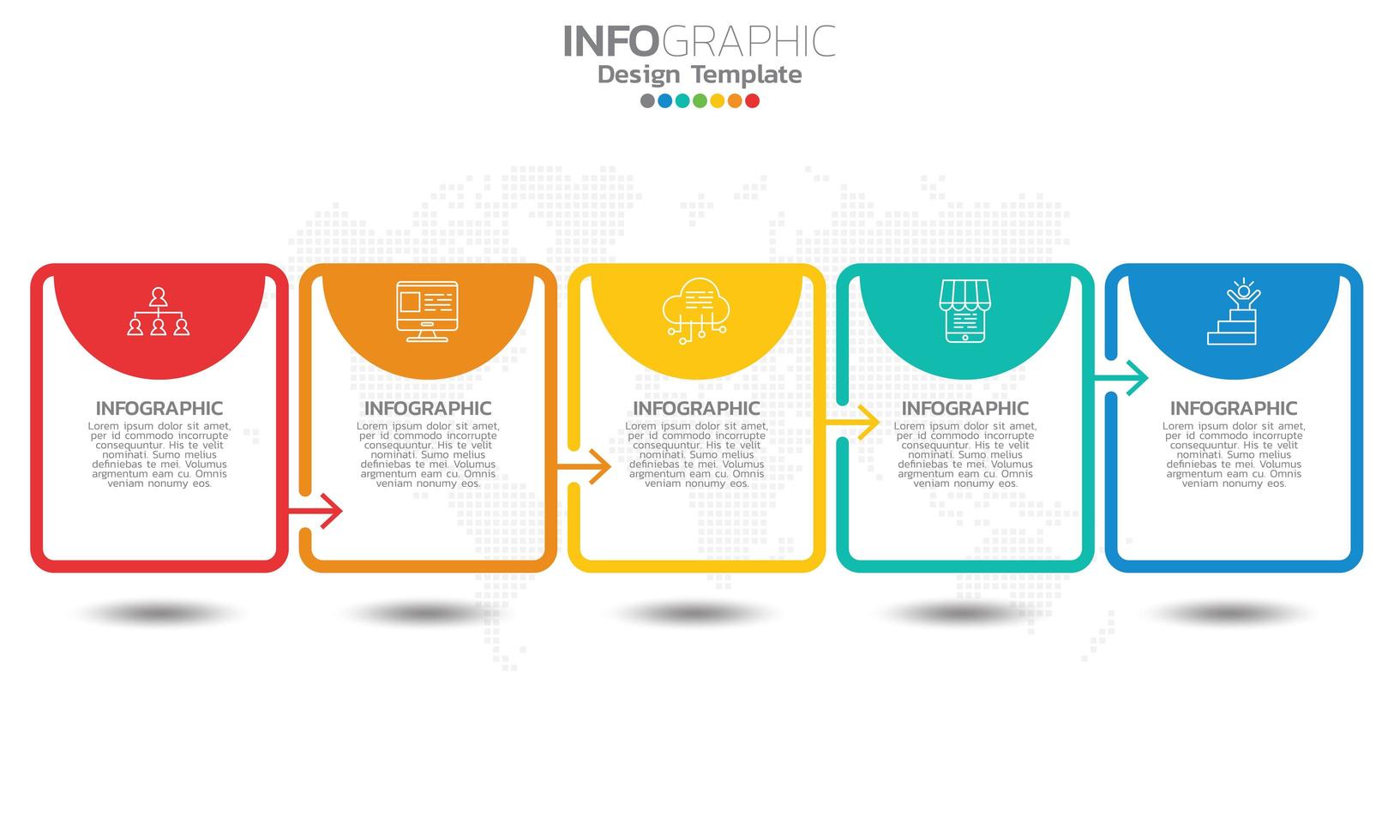 INFOGRAPHIC
Design Template

INFOGRAPHIC
Lorem ipsum dolor sit amet, per id commodo incorrupte consequuntur. His te velit nominati. Sumo melius definiebas te mei. Volumus argmentum eam cu. Omnis veniam nonumy eos.

INFOGRAPHIC
Lorem ipsum dolor sit amet, per id commodo incorrupte consequuntur. His te velit nominati. Sumo melius definiebas te mei. Volumus argmentum eam cu. Omnis veniam nonumy eos.

INFOGRAPHIC
Lorem ipsum dolor sit amet, per id commodo incorrupte consequuntur. His te velit nominati. Sumo melius definiebas te mei. Volumus argmentum eam cu. Omnis veniam nonumy eos.

INFOGRAPHIC
Lorem ipsum dolor sit amet, per id commodo incorrupte consequuntur. His te velit nominati. Sumo melius definiebas te mei. Volumus argmentum eam cu. Omnis veniam nonumy eos.

INFOGRAPHIC
Lorem ipsum dolor sit amet, per id commodo incorrupte consequuntur. His te velit nominati. Sumo melius definiebas te mei. Volumus argmentum eam cu. Omnis veniam nonumy eos.