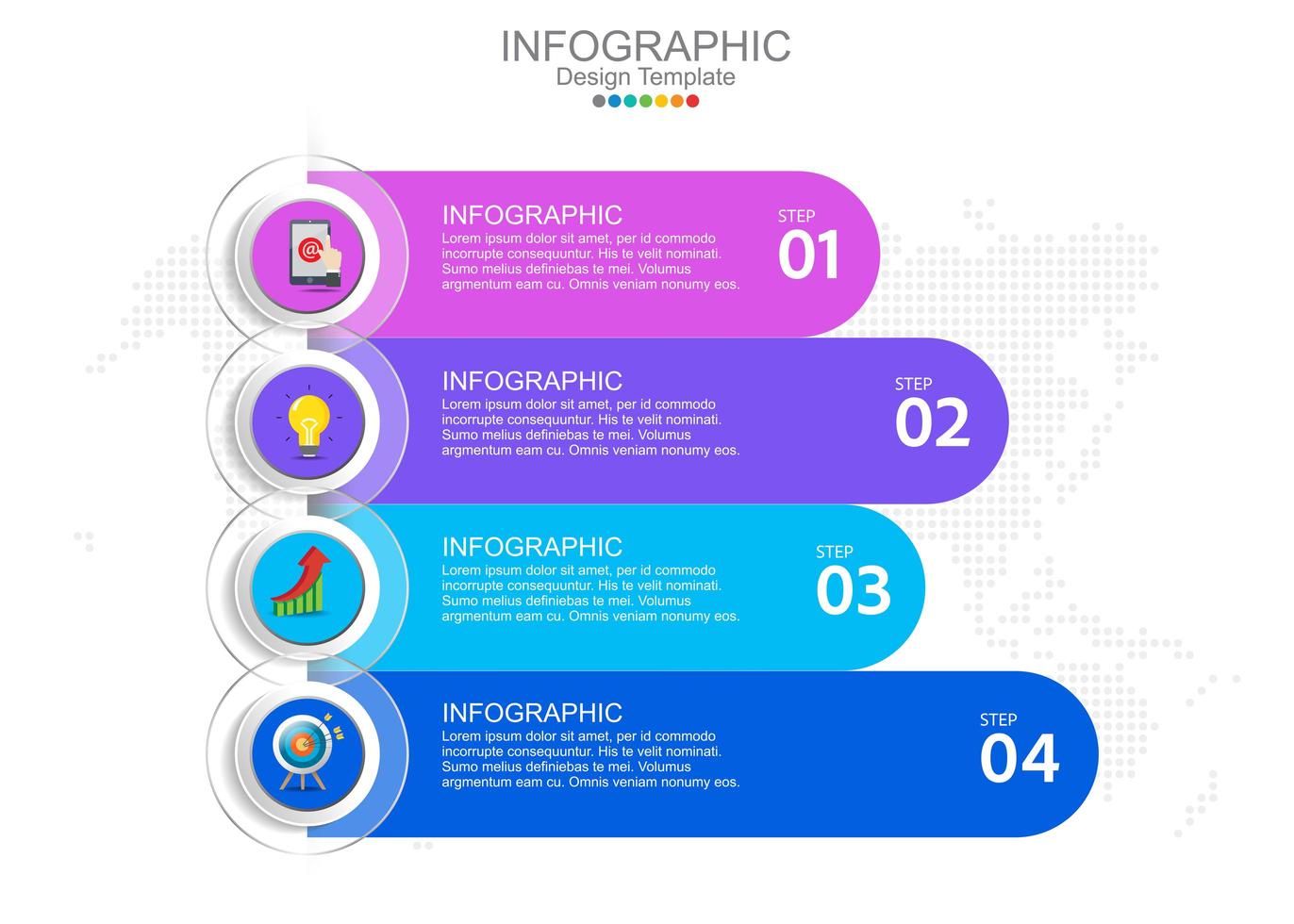 INFOGRAPHIC
Design Template

@

INFOGRAPHIC
Lorem ipsum dolor sit amet, per id commodo incorrupte consequuntur. His te velit nominati. Sumo melius definiebas te mei. Volumus argmentum eam cu. Omnis veniam nonumy eos.

STEP
01

INFOGRAPHIC
Lorem ipsum dolor sit amet, per id commodo incorrupte consequuntur. His te velit nominati. Sumo melius definiebas te mei. Volumus argmentum eam cu. Omnis veniam nonumy eos.

STEP
02

INFOGRAPHIC
Lorem ipsum dolor sit amet, per id commodo incorrupte consequuntur. His te velit nominati. Sumo melius definiebas te mei. Volumus argmentum eam cu. Omnis veniam nonumy eos.

STEP
03

INFOGRAPHIC
Lorem ipsum dolor sit amet, per id commodo incorrupte consequuntur. His te velit nominati. Sumo melius definiebas te mei. Volumus argmentum eam cu. Omnis veniam nonumy eos.

STEP
04