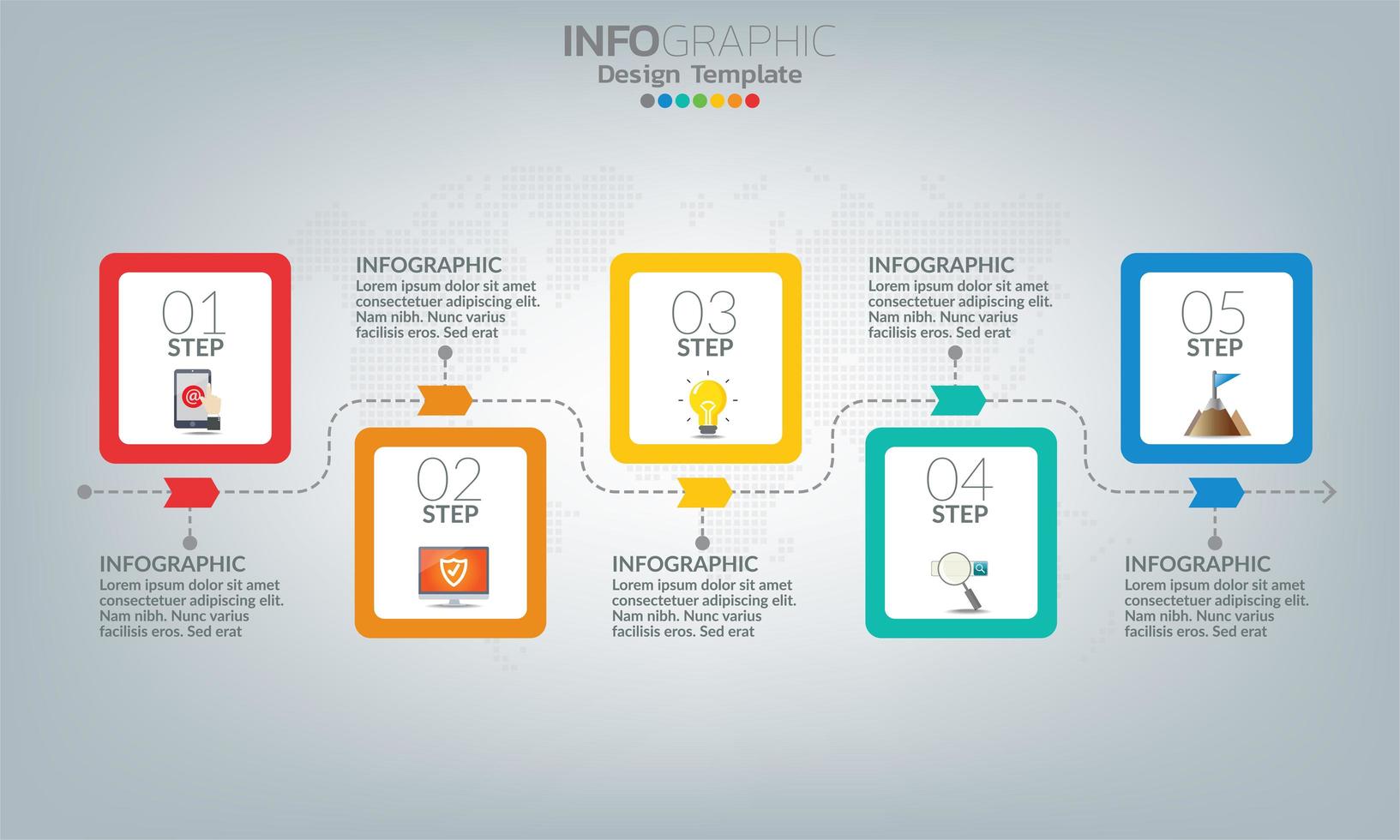 INFOGRAPHIC
Design Template

01
STEP

INFOGRAPHIC
Lorem ipsum dolor sit amet consectetuer adipiscing elit. Nam nibh. Nunc varius facilisis eros. Sed erat

02
STEP

INFOGRAPHIC
Lorem ipsum dolor sit amet consectetuer adipiscing elit. Nam nibh. Nunc varius facilisis eros. Sed erat

03
STEP

INFOGRAPHIC
Lorem ipsum dolor sit amet consectetuer adipiscing elit. Nam nibh. Nunc varius facilisis eros. Sed erat

04
STEP

INFOGRAPHIC
Lorem ipsum dolor sit amet consectetuer adipiscing elit. Nam nibh. Nunc varius facilisis eros. Sed erat

05
STEP

INFOGRAPHIC
Lorem ipsum dolor sit amet consectetuer adipiscing elit. Nam nibh. Nunc varius facilisis eros. Sed erat