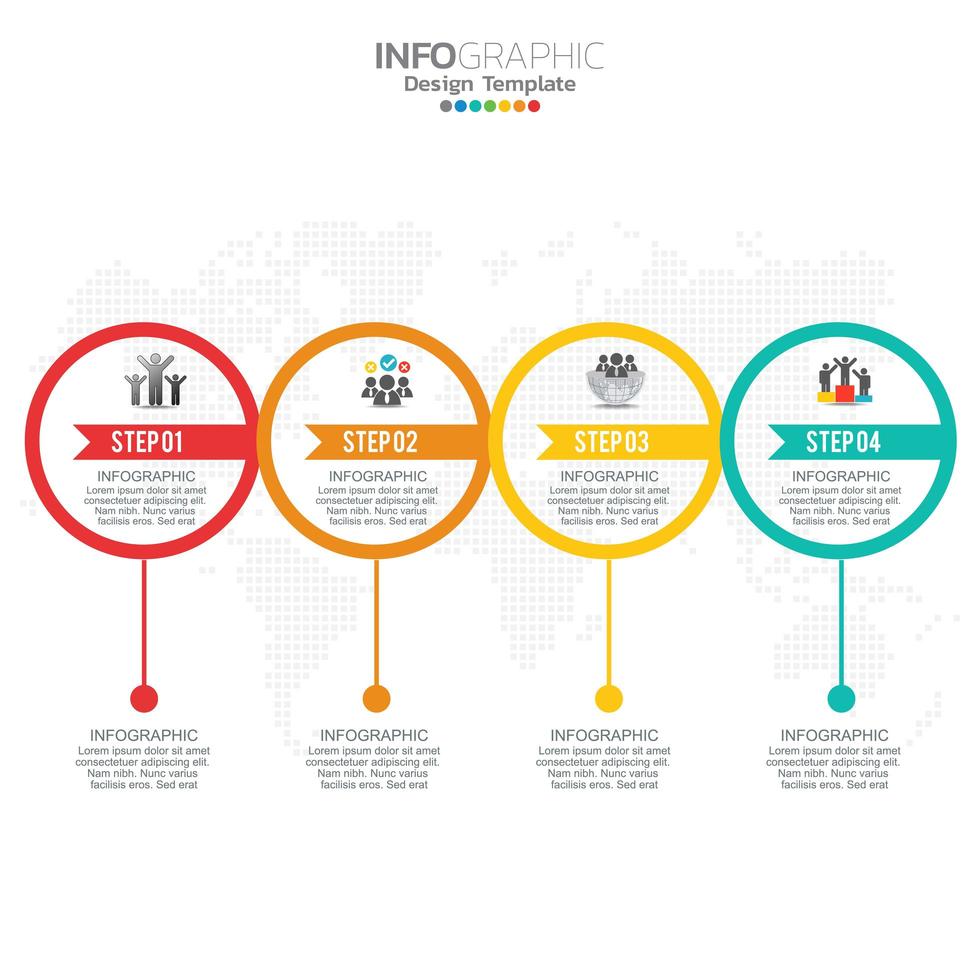 INFOGRAPHIC
Design Template

STEP 01
INFOGRAPHIC
Lorem ipsum dolor sit amet consectetuer adipiscing elit. Nam nibh. Nunc varius facilisis eros. Sed erat

STEP 02
INFOGRAPHIC
Lorem ipsum dolor sit amet consectetuer adipiscing elit. Nam nibh. Nunc varius facilisis eros. Sed erat

STEP 03
INFOGRAPHIC
Lorem ipsum dolor sit amet consectetuer adipiscing elit. Nam nibh. Nunc varius facilisis eros. Sed erat

STEP 04
INFOGRAPHIC
Lorem ipsum dolor sit amet consectetuer adipiscing elit. Nam nibh. Nunc varius facilisis eros. Sed erat

INFOGRAPHIC
Lorem ipsum dolor sit amet consectetuer adipiscing elit. Nam nibh. Nunc varius facilisis eros. Sed erat

INFOGRAPHIC
Lorem ipsum dolor sit amet consectetuer adipiscing elit. Nam nibh. Nunc varius facilisis eros. Sed erat

INFOGRAPHIC
Lorem ipsum dolor sit amet consectetuer adipiscing elit. Nam nibh. Nunc varius facilisis eros. Sed erat

INFOGRAPHIC
Lorem ipsum dolor sit amet consectetuer adipiscing elit. Nam nibh. Nunc varius facilisis eros. Sed erat