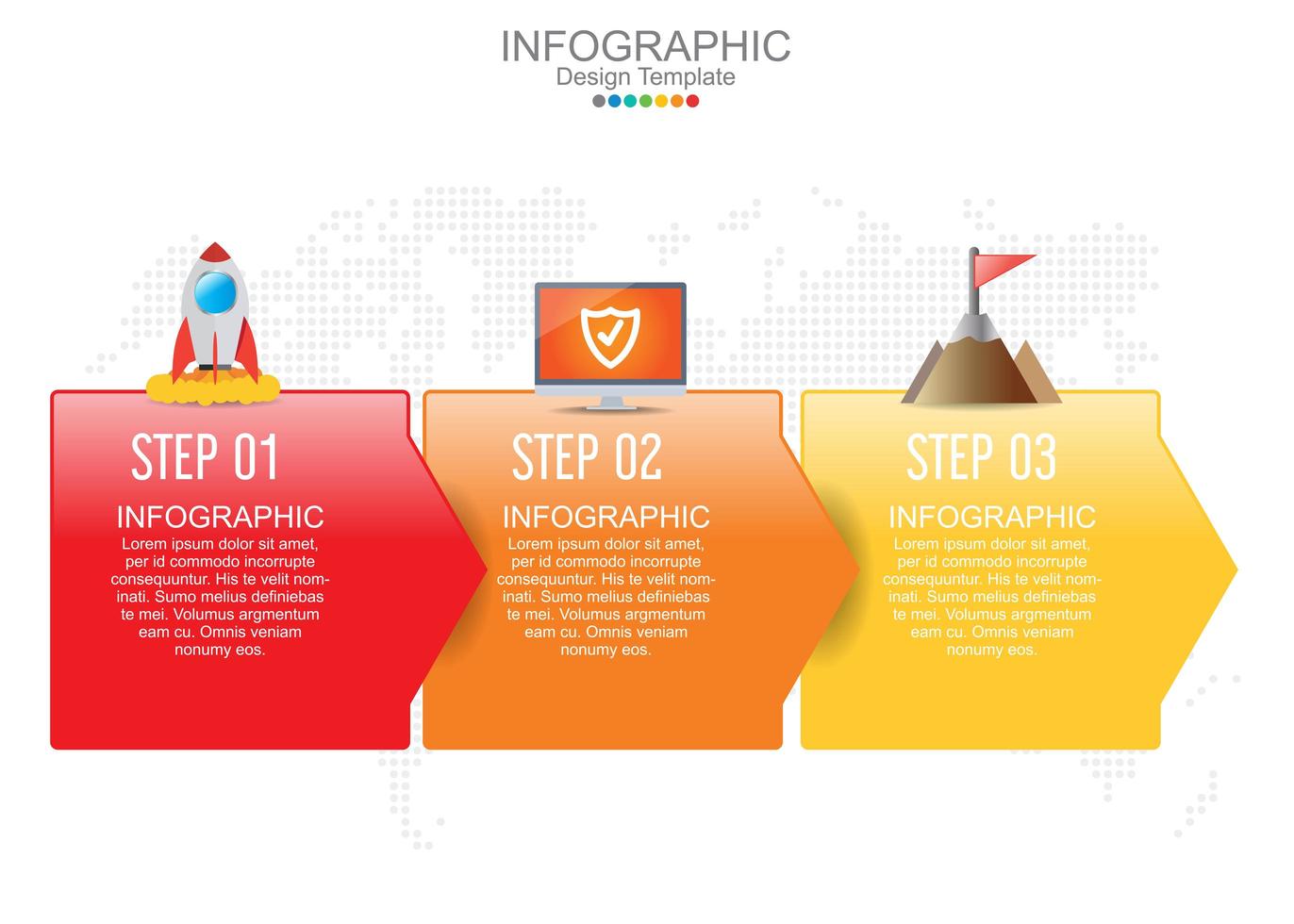 INFOGRAPHIC
Design Template

STEP 01
INFOGRAPHIC
Lorem ipsum dolor sit amet, per id commodo incorrupte consequuntur. His te velit nominati. Sumo melius definiebas te mei. Volumus argmentum eam cu. Omnis veniam nonumy eos.

STEP 02
INFOGRAPHIC
Lorem ipsum dolor sit amet, per id commodo incorrupte consequuntur. His te velit nominati. Sumo melius definiebas te mei. Volumus argmentum eam cu. Omnis veniam nonumy eos.

STEP 03
INFOGRAPHIC
Lorem ipsum dolor sit amet, per id commodo incorrupte consequuntur. His te velit nominati. Sumo melius definiebas te mei. Volumus argmentum eam cu. Omnis veniam nonumy eos.