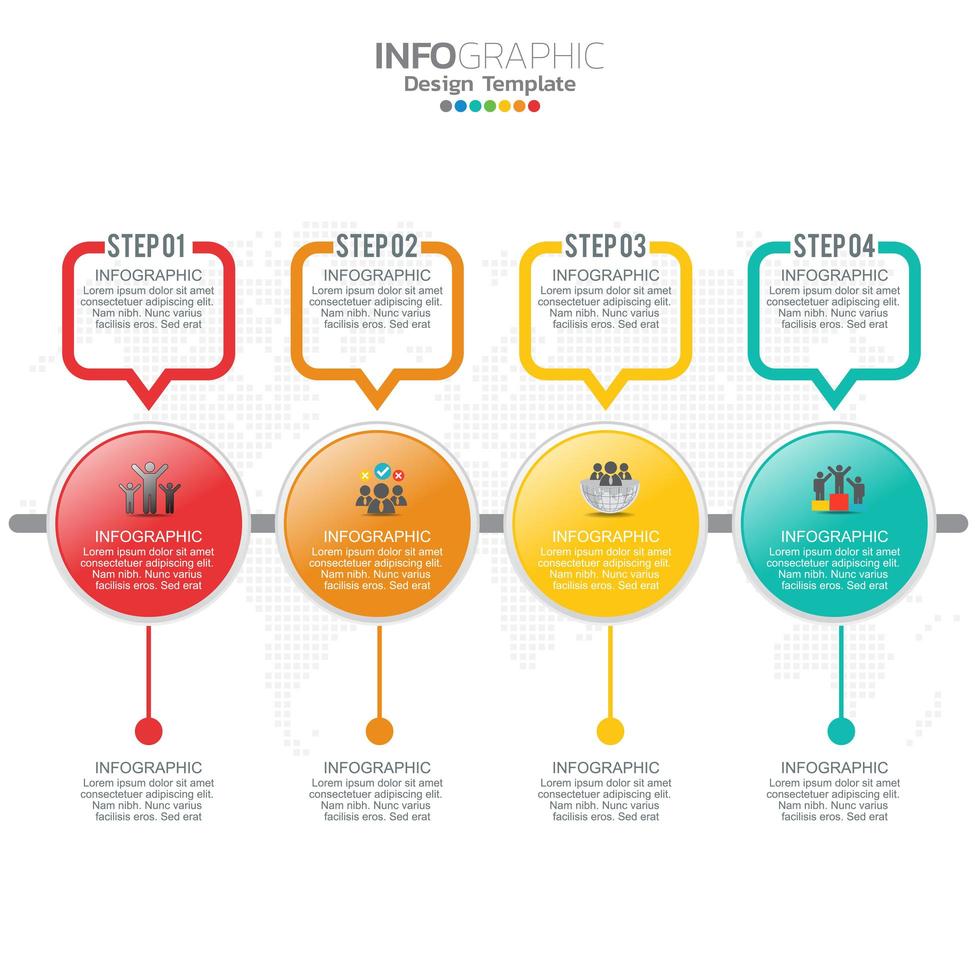 INFOGRAPHIC
Design Template

STEP 01
INFOGRAPHIC
Lorem ipsum dolor sit amet consectetuer adipiscing elit. Nam nibh. Nunc varius facilisis eros. Sed erat

INFOGRAPHIC
Lorem ipsum dolor sit amet consectetuer adipiscing elit. Nam nibh. Nunc varius facilisis eros. Sed erat

INFOGRAPHIC
Lorem ipsum dolor sit amet consectetuer adipiscing elit. Nam nibh. Nunc varius facilisis eros. Sed erat

STEP 02
INFOGRAPHIC
Lorem ipsum dolor sit amet consectetuer adipiscing elit. Nam nibh. Nunc varius facilisis eros. Sed erat

INFOGRAPHIC
Lorem ipsum dolor sit amet consectetuer adipiscing elit. Nam nibh. Nunc varius facilisis eros. Sed erat

INFOGRAPHIC
Lorem ipsum dolor sit amet consectetuer adipiscing elit. Nam nibh. Nunc varius facilisis eros. Sed erat

STEP 03
INFOGRAPHIC
Lorem ipsum dolor sit amet consectetuer adipiscing elit. Nam nibh. Nunc varius facilisis eros. Sed erat

INFOGRAPHIC
Lorem ipsum dolor sit amet consectetuer adipiscing elit. Nam nibh. Nunc varius facilisis eros. Sed erat

INFOGRAPHIC
Lorem ipsum dolor sit amet consectetuer adipiscing elit. Nam nibh. Nunc varius facilisis eros. Sed erat

STEP 04
INFOGRAPHIC
Lorem ipsum dolor sit amet consectetuer adipiscing elit. Nam nibh. Nunc varius facilisis eros. Sed erat

INFOGRAPHIC
Lorem ipsum dolor sit amet consectetuer adipiscing elit. Nam nibh. Nunc varius facilisis eros. Sed erat

INFOGRAPHIC
Lorem ipsum dolor sit amet consectetuer adipiscing elit. Nam nibh. Nunc varius facilisis eros. Sed erat