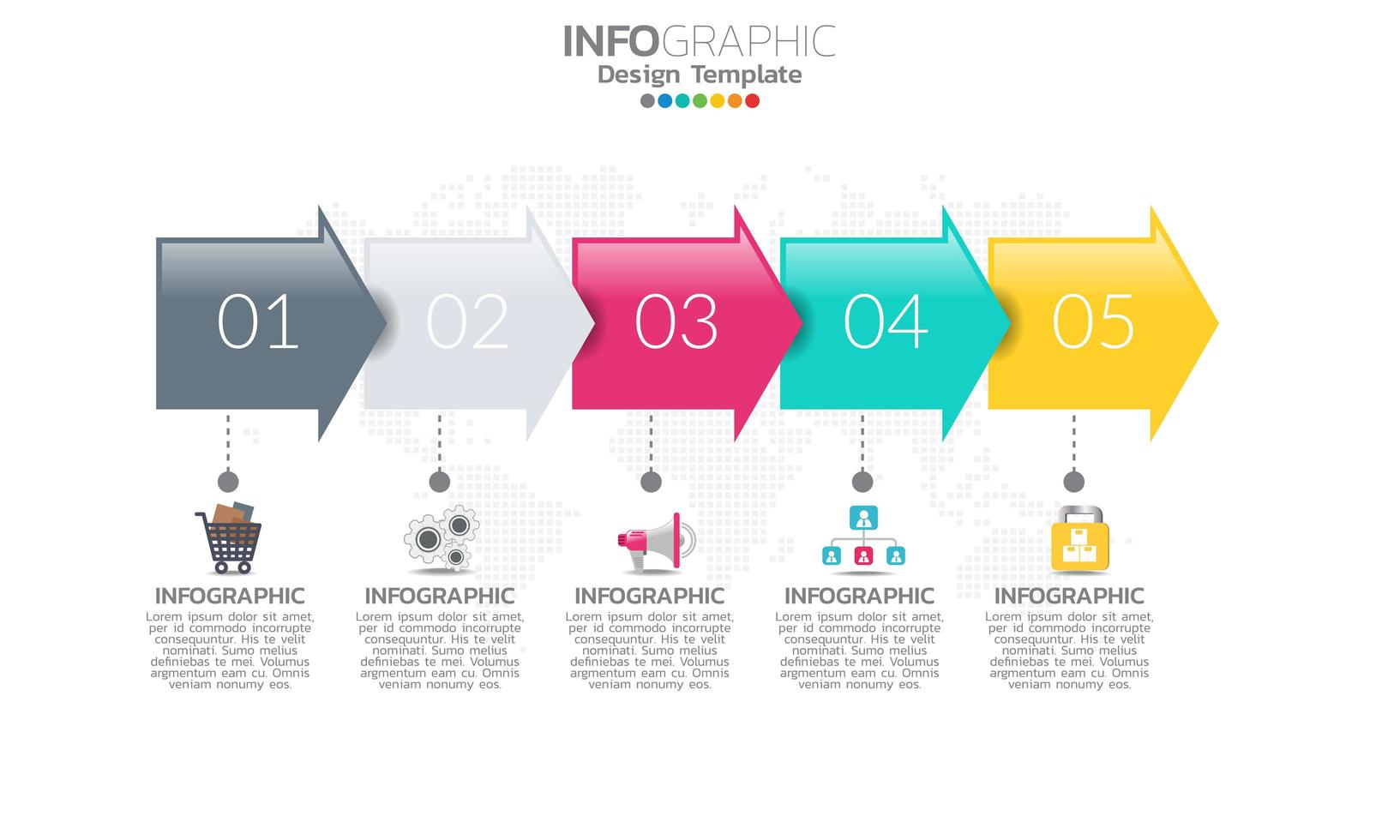 INFOGRAPHIC
Design Template

01

02

03

04

05

INFOGRAPHIC
Lorem ipsum dolor sit amet, per id commodo incorrupte consequuntur. His te velit nominati. Sumo melius definiebas te mei. Volumus argmentum eam cu. Omnis veniam nonumy eos.

INFOGRAPHIC
Lorem ipsum dolor sit amet, per id commodo incorrupte consequuntur. His te velit nominati. Sumo melius definiebas te mei. Volumus argmentum eam cu. Omnis veniam nonumy eos.

INFOGRAPHIC
Lorem ipsum dolor sit amet, per id commodo incorrupte consequuntur. His te velit nominati. Sumo melius definiebas te mei. Volumus argmentum eam cu. Omnis veniam nonumy eos.

INFOGRAPHIC
Lorem ipsum dolor sit amet, per id commodo incorrupte consequuntur. His te velit nominati. Sumo melius definiebas te mei. Volumus argmentum eam cu. Omnis veniam nonumy eos.

INFOGRAPHIC
Lorem ipsum dolor sit amet, per id commodo incorrupte consequuntur. His te velit nominati. Sumo melius definiebas te mei. Volumus argmentum eam cu. Omnis veniam nonumy eos.