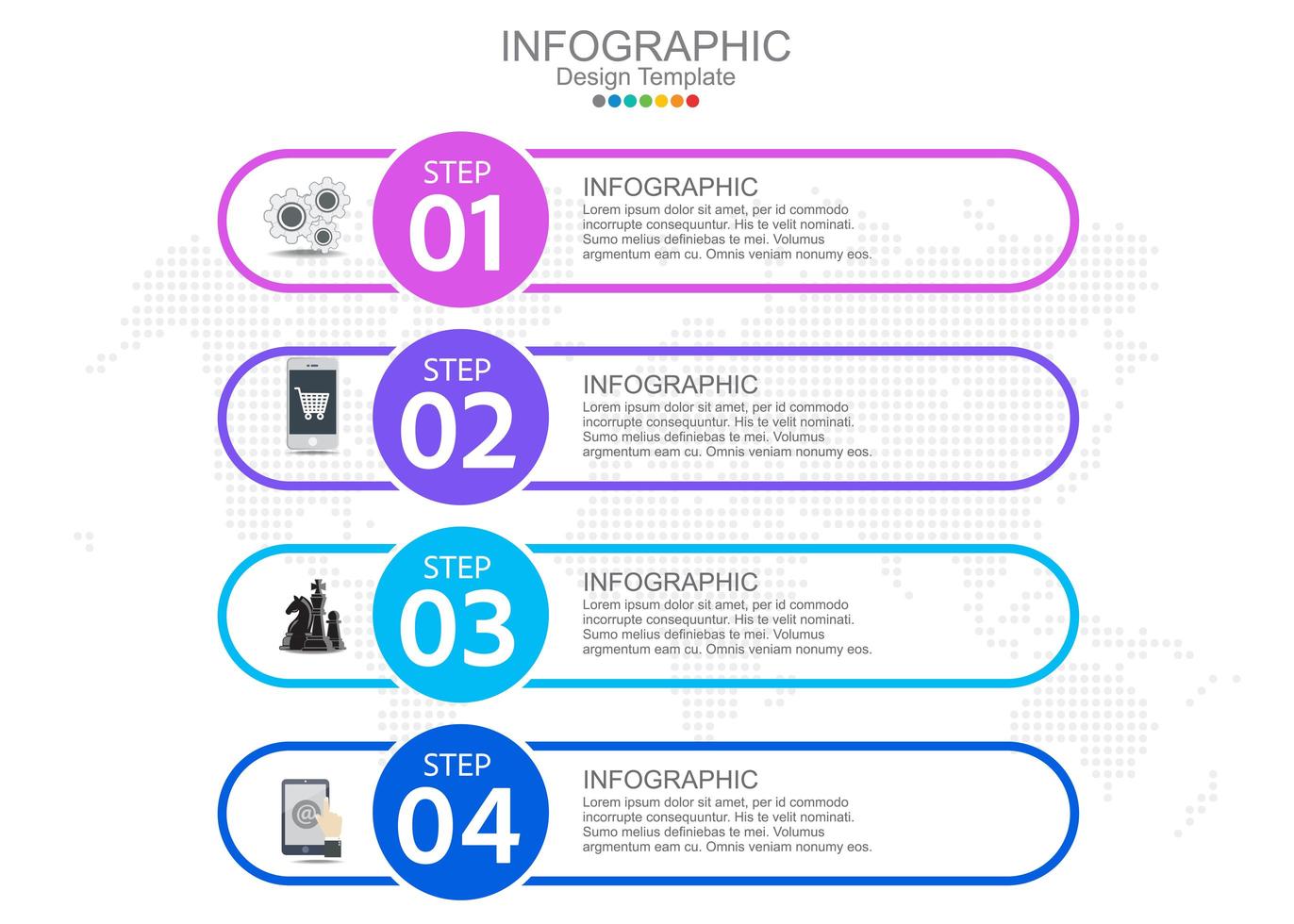 INFOGRAPHIC
Design Template

STEP
01

INFOGRAPHIC
Lorem ipsum dolor sit amet, per id commodo incorrupte consequuntur. His te velit nominati. Sumo melius definiebas te mei. Volumus argmentum eam cu. Omnis veniam nonumy eos.

STEP
02

INFOGRAPHIC
Lorem ipsum dolor sit amet, per id commodo incorrupte consequuntur. His te velit nominati. Sumo melius definiebas te mei. Volumus argmentum eam cu. Omnis veniam nonumy eos.

STEP
03

INFOGRAPHIC
Lorem ipsum dolor sit amet, per id commodo incorrupte consequuntur. His te velit nominati. Sumo melius definiebas te mei. Volumus argmentum eam cu. Omnis veniam nonumy eos.

STEP
04

INFOGRAPHIC
Lorem ipsum dolor sit amet, per id commodo incorrupte consequuntur. His te velit nominati. Sumo melius definiebas te mei. Volumus argmentum eam cu. Omnis veniam nonumy eos.