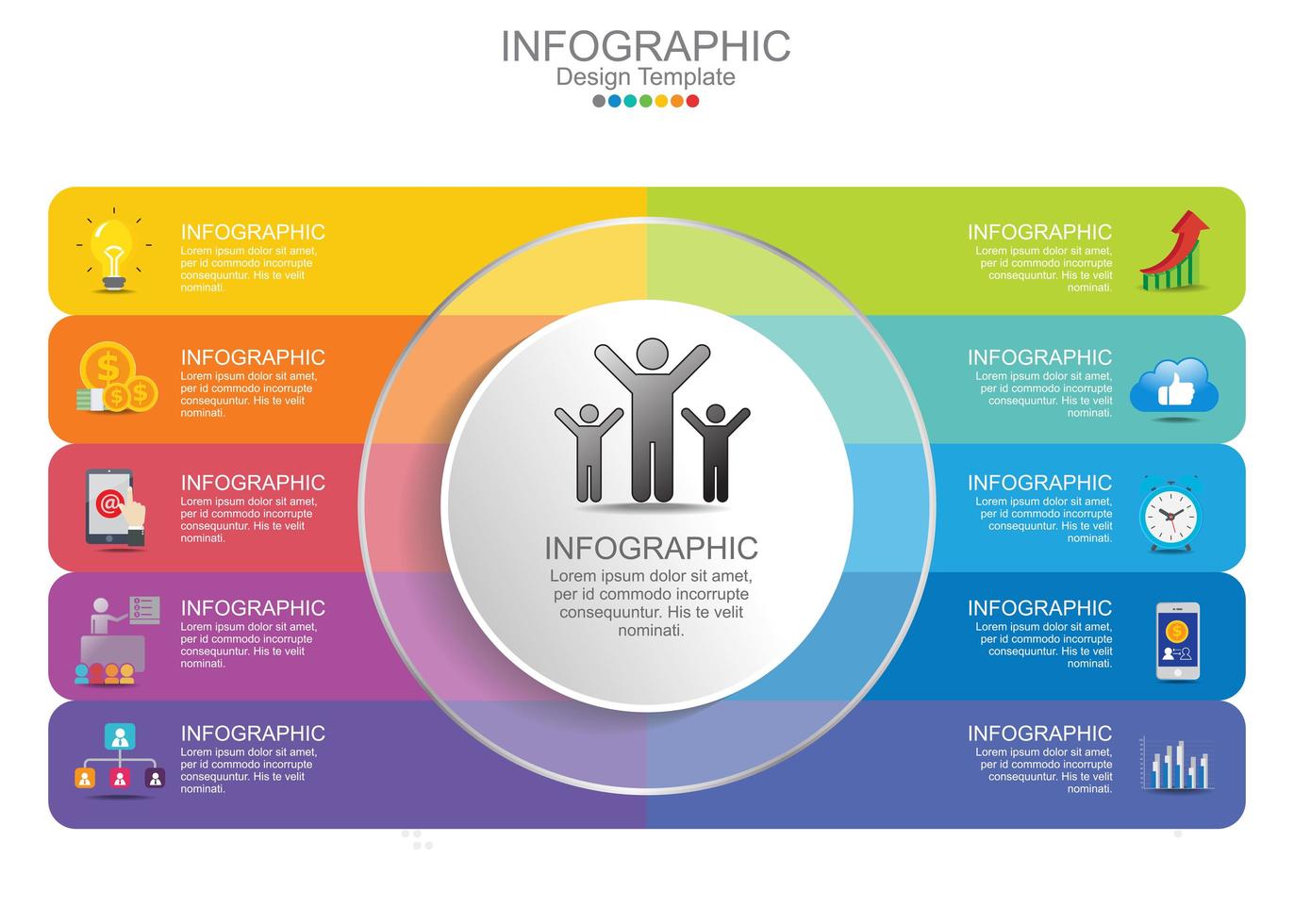 INFOGRAPHIC
Design Template

INFOGRAPHIC
Lorem ipsum dolor sit amet, per id commodo incorrupte consequuntur. His te velit nominati.

INFOGRAPHIC
Lorem ipsum dolor sit amet, per id commodo incorrupte consequuntur. His te velit nominati.

INFOGRAPHIC
Lorem ipsum dolor sit amet, per id commodo incorrupte consequuntur. His te velit nominati.

INFOGRAPHIC
Lorem ipsum dolor sit amet, per id commodo incorrupte consequuntur. His te velit nominati.

INFOGRAPHIC
Lorem ipsum dolor sit amet, per id commodo incorrupte consequuntur. His te velit nominati.

INFOGRAPHIC
Lorem ipsum dolor sit amet, per id commodo incorrupte consequuntur. His te velit nominati.

INFOGRAPHIC
Lorem ipsum dolor sit amet, per id commodo incorrupte consequuntur. His te velit nominati.

INFOGRAPHIC
Lorem ipsum dolor sit amet, per id commodo incorrupte consequuntur. His te velit nominati.

INFOGRAPHIC
Lorem ipsum dolor sit amet, per id commodo incorrupte consequuntur. His te velit nominati.

INFOGRAPHIC
Lorem ipsum dolor sit amet, per id commodo incorrupte consequuntur. His te velit nominati.

INFOGRAPHIC
Lorem ipsum dolor sit amet, per id commodo incorrupte consequuntur. His te velit nominati.