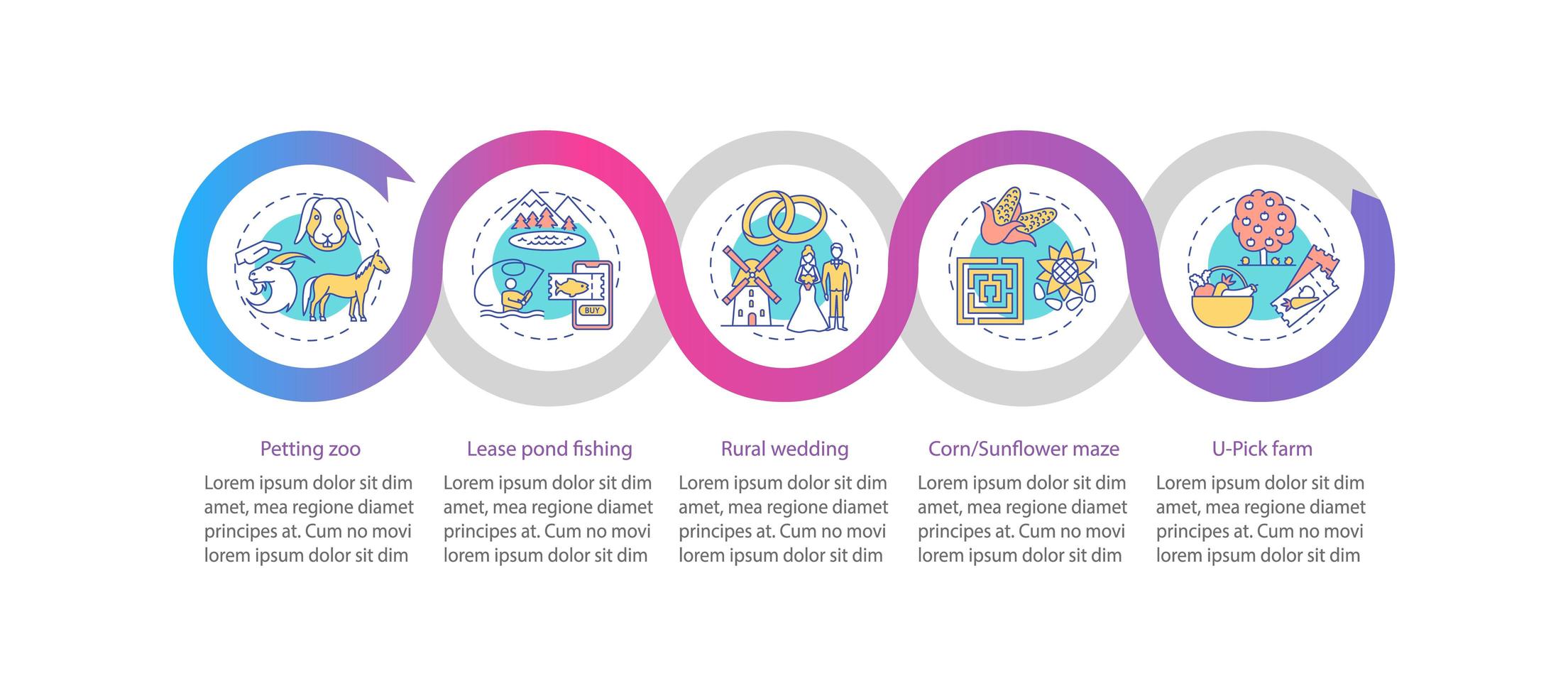 BUY

Petting zoo

Lorem ipsum dolor sit dim amet, mea regione diamet principes at. Cum no movi lorem ipsum dolor sit dim

Lease pond fishing

Lorem ipsum dolor sit dim amet, mea regione diamet principes at. Cum no movi lorem ipsum dolor sit dim

Rural wedding

Lorem ipsum dolor sit dim amet, mea regione diamet principes at. Cum no movi lorem ipsum dolor sit dim

Corn/Sunflower maze

Lorem ipsum dolor sit dim amet, mea regione diamet principes at. Cum no movi lorem ipsum dolor sit dim

U-Pick farm

Lorem ipsum dolor sit dim amet, mea regione diamet principes at. Cum no movi lorem ipsum dolor sit dim