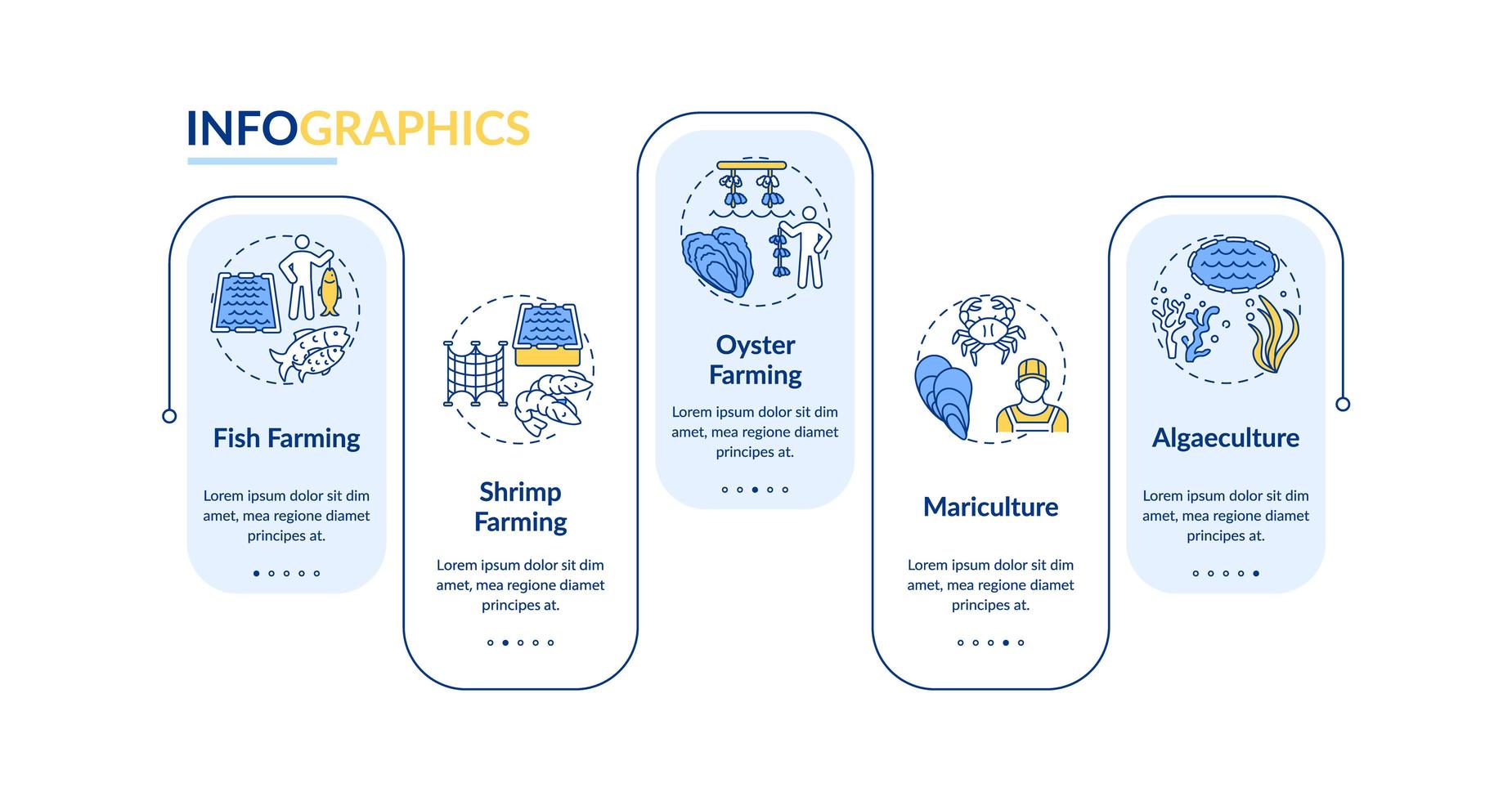 INFOGRAPHICS

Fish Farming

Lorem ipsum dolor sit dim amet, mea regione diamet principes at.

Shrimp Farming

Lorem ipsum dolor sit dim amet, mea regione diamet principes at.

Oyster Farming

Lorem ipsum dolor sit dim amet, mea regione diamet principes at.

Mariculture

Lorem ipsum dolor sit dim amet, mea regione diamet principes at.

Algaeculture

Lorem ipsum dolor sit dim amet, mea regione diamet principes at.