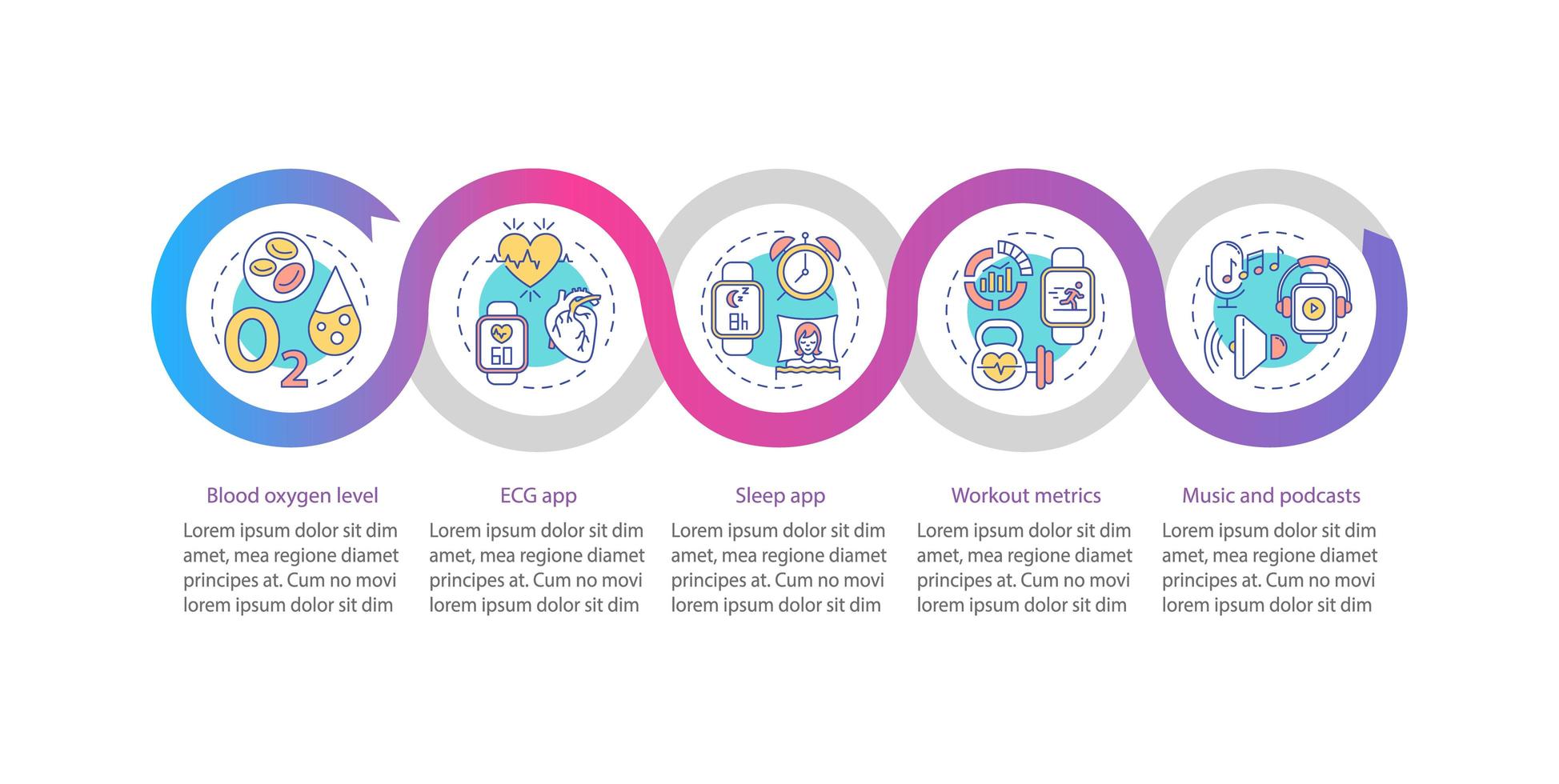 $O_2$

60

8h

Blood oxygen level

Lorem ipsum dolor sit dim amet, mea regione diamet principes at. Cum no movi lorem ipsum dolor sit dim

ECG app

Lorem ipsum dolor sit dim amet, mea regione diamet principes at. Cum no movi lorem ipsum dolor sit dim

Sleep app

Lorem ipsum dolor sit dim amet, mea regione diamet principes at. Cum no movi lorem ipsum dolor sit dim

Workout metrics

Lorem ipsum dolor sit dim amet, mea regione diamet principes at. Cum no movi lorem ipsum dolor sit dim

Music and podcasts

Lorem ipsum dolor sit dim amet, mea regione diamet principes at. Cum no movi lorem ipsum dolor sit dim