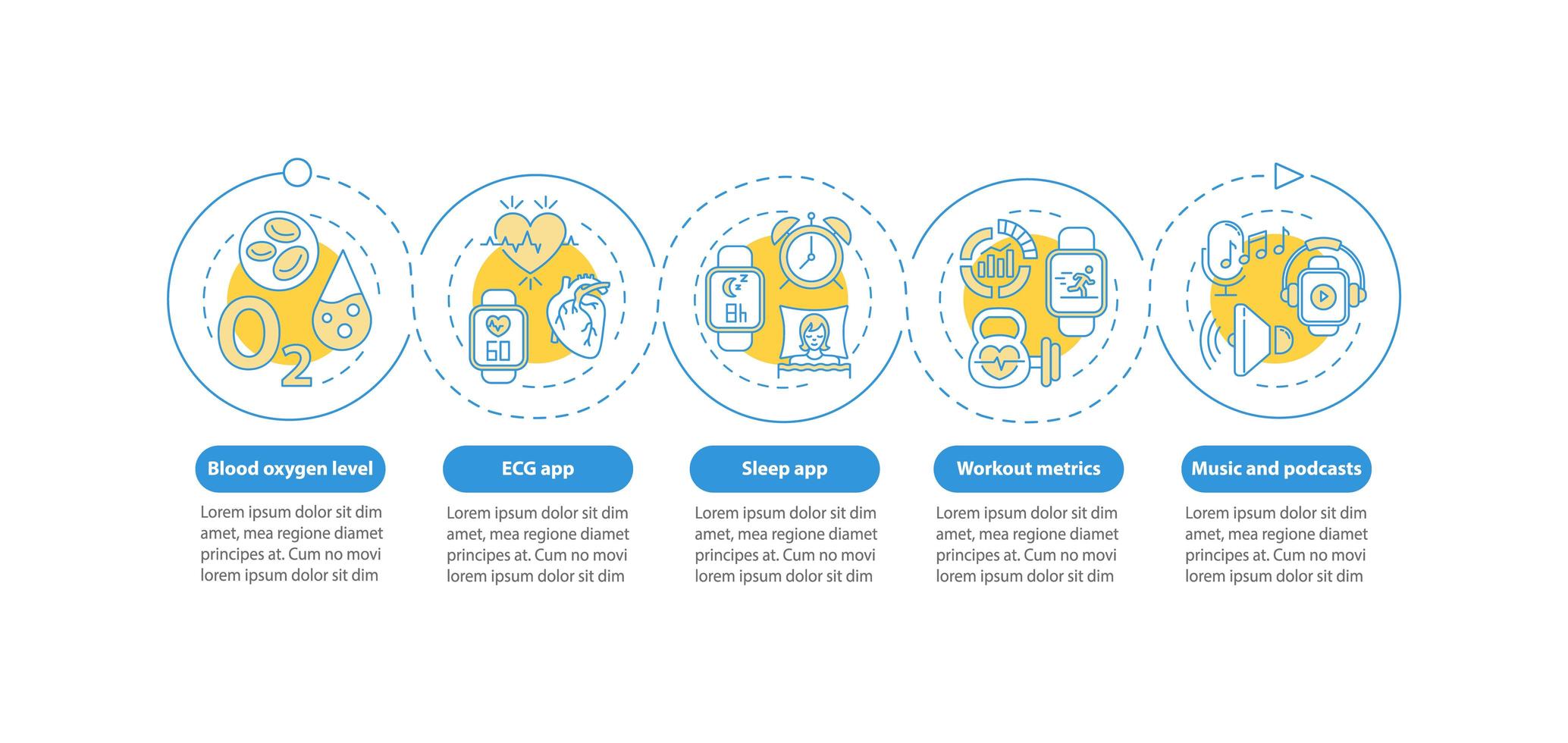 $O_2$

60

8h

Blood oxygen level

Lorem ipsum dolor sit dim amet, mea regione diamet principes at. Cum no movi lorem ipsum dolor sit dim

ECG app

Lorem ipsum dolor sit dim amet, mea regione diamet principes at. Cum no movi lorem ipsum dolor sit dim

Sleep app

Lorem ipsum dolor sit dim amet, mea regione diamet principes at. Cum no movi lorem ipsum dolor sit dim

Workout metrics

Lorem ipsum dolor sit dim amet, mea regione diamet principes at. Cum no movi lorem ipsum dolor sit dim

Music and podcasts

Lorem ipsum dolor sit dim amet, mea regione diamet principes at. Cum no movi lorem ipsum dolor sit dim