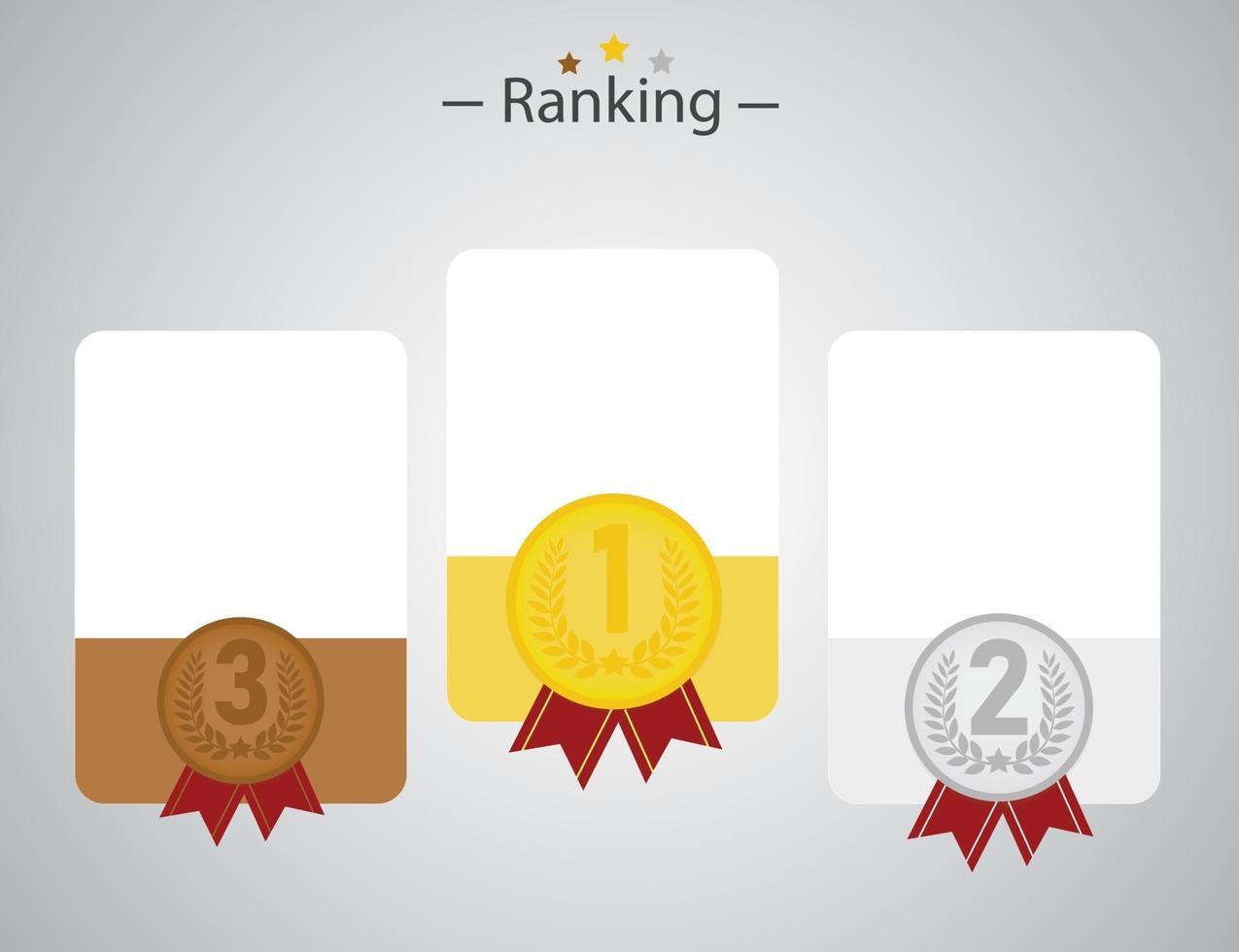 — Ranking —

3

1

2