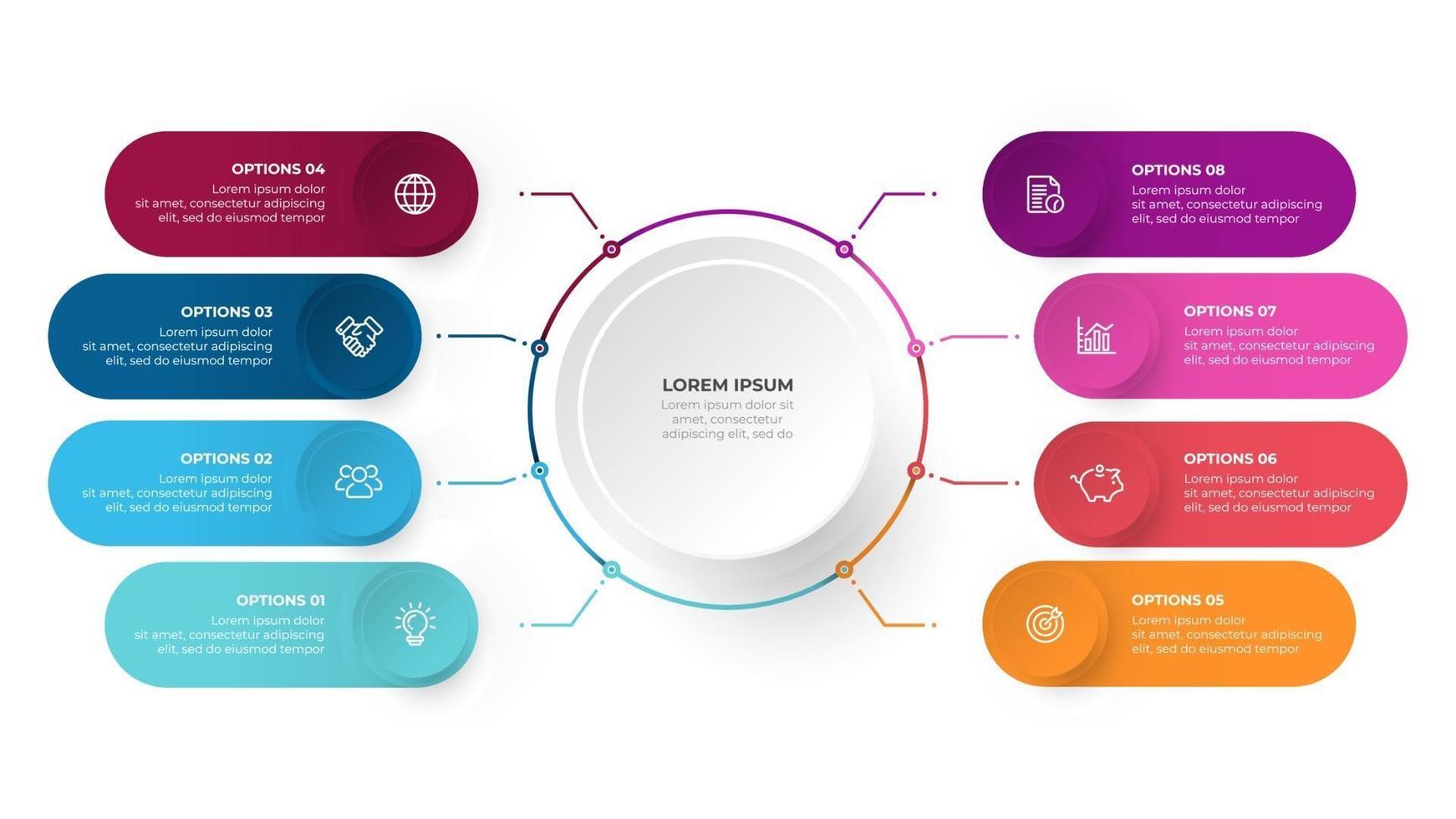 OPTIONS 04
Lorem ipsum dolor sit amet, consectetur adipiscing elit, sed do eiusmod tempor

OPTIONS 03
Lorem ipsum dolor sit amet, consectetur adipiscing elit, sed do eiusmod tempor

OPTIONS 02
Lorem ipsum dolor sit amet, consectetur adipiscing elit, sed do eiusmod tempor

OPTIONS 01
Lorem ipsum dolor sit amet, consectetur adipiscing elit, sed do eiusmod tempor

LOREM IPSUM
Lorem ipsum dolor sit amet, consectetur adipiscing elit, sed do

OPTIONS 08
Lorem ipsum dolor sit amet, consectetur adipiscing elit, sed do eiusmod tempor

OPTIONS 07
Lorem ipsum dolor sit amet, consectetur adipiscing elit, sed do eiusmod tempor

OPTIONS 06
Lorem ipsum dolor sit amet, consectetur adipiscing elit, sed do eiusmod tempor

OPTIONS 05
Lorem ipsum dolor sit amet, consectetur adipiscing elit, sed do eiusmod tempor