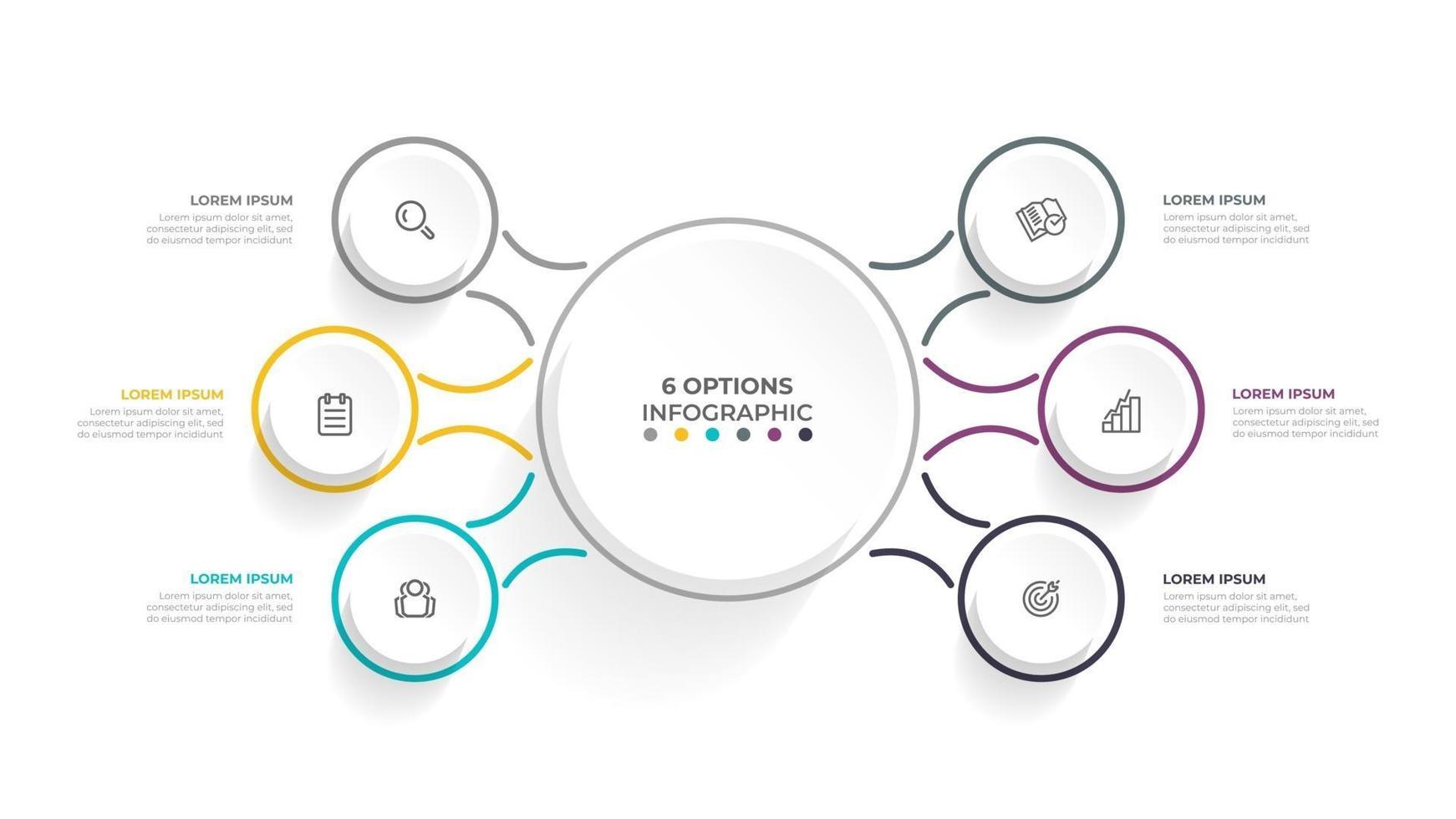 LOREM IPSUM
Lorem ipsum dolor sit amet, consectetur adipiscing elit, sed do eiusmod tempor incididunt

LOREM IPSUM
Lorem ipsum dolor sit amet, consectetur adipiscing elit, sed do eiusmod tempor incididunt

LOREM IPSUM
Lorem ipsum dolor sit amet, consectetur adipiscing elit, sed do eiusmod tempor incididunt

6 OPTIONS
INFOGRAPHIC

LOREM IPSUM
Lorem ipsum dolor sit amet, consectetur adipiscing elit, sed do eiusmod tempor incididunt

LOREM IPSUM
Lorem ipsum dolor sit amet, consectetur adipiscing elit, sed do eiusmod tempor incididunt

LOREM IPSUM
Lorem ipsum dolor sit amet, consectetur adipiscing elit, sed do eiusmod tempor incididunt