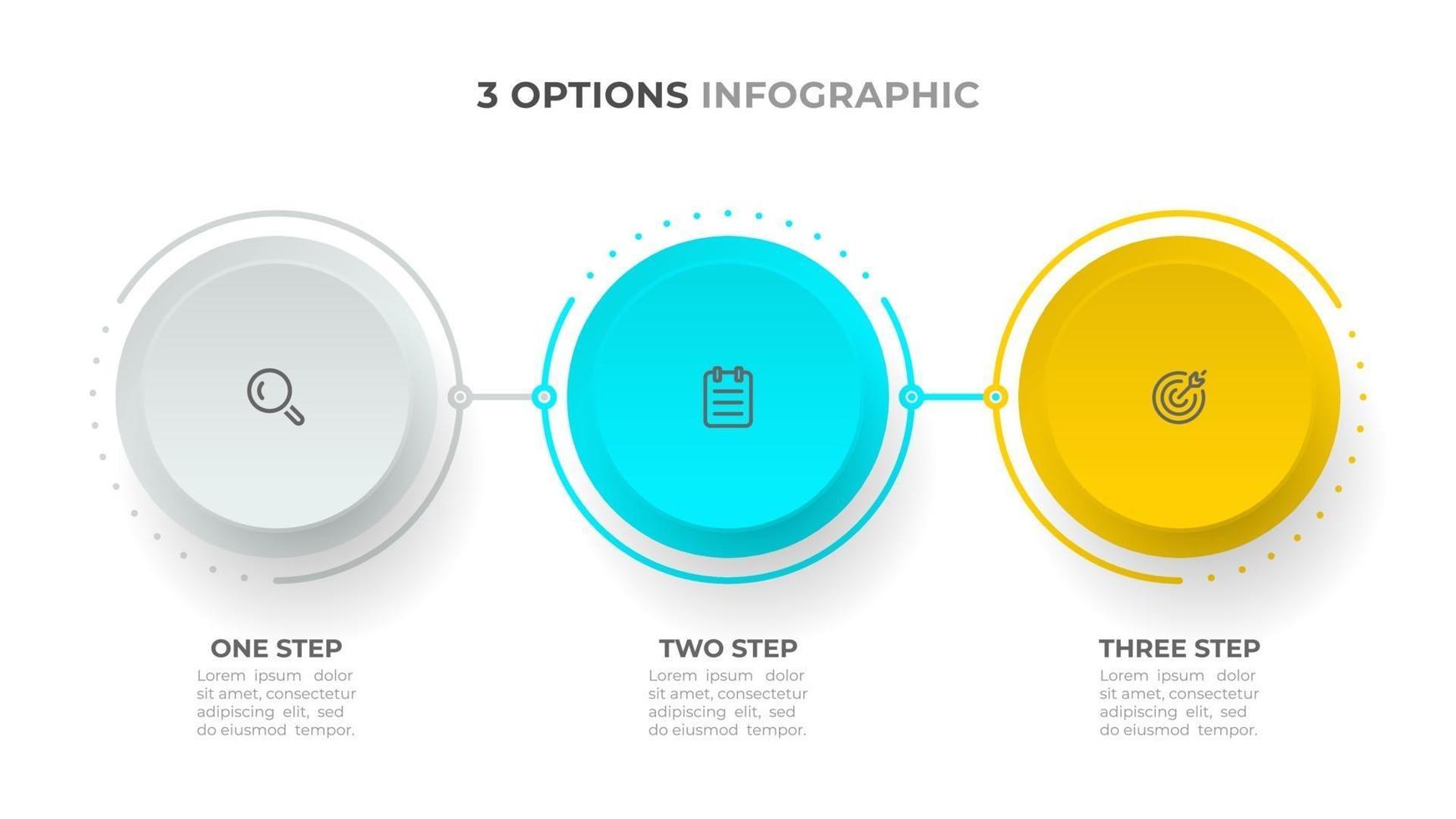 3 OPTIONS INFOGRAPHIC

ONE STEP
Lorem ipsum dolor sit amet, consectetur adipiscing elit, sed do eiusmod tempor.

TWO STEP
Lorem ipsum dolor sit amet, consectetur adipiscing elit, sed do eiusmod tempor.

THREE STEP
Lorem ipsum dolor sit amet, consectetur adipiscing elit, sed do eiusmod tempor.