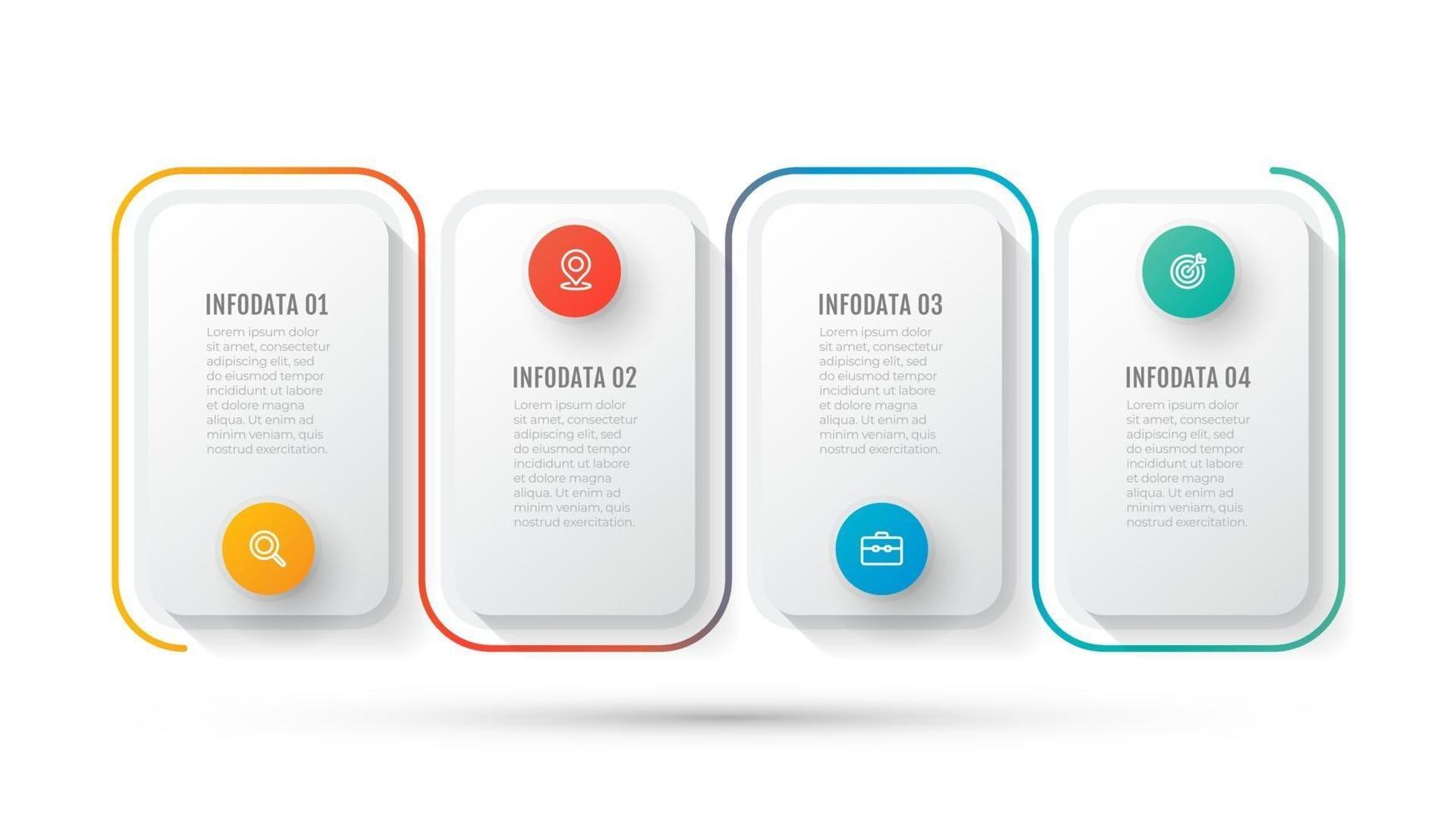 INFODATA 01

Lorem ipsum dolor sit amet, consectetur adipiscing elit, sed do eiusmod tempor incididunt ut labore et dolore magna aliqua. Ut enim ad minim veniam, quis nostrud exercitation.

INFODATA 02

Lorem ipsum dolor sit amet, consectetur adipiscing elit, sed do eiusmod tempor incididunt ut labore et dolore magna aliqua. Ut enim ad minim veniam, quis nostrud exercitation.

INFODATA 03

Lorem ipsum dolor sit amet, consectetur adipiscing elit, sed do eiusmod tempor incididunt ut labore et dolore magna aliqua. Ut enim ad minim veniam, quis nostrud exercitation.

INFODATA 04

Lorem ipsum dolor sit amet, consectetur adipiscing elit, sed do eiusmod tempor incididunt ut labore et dolore magna aliqua. Ut enim ad minim veniam, quis nostrud exercitation.