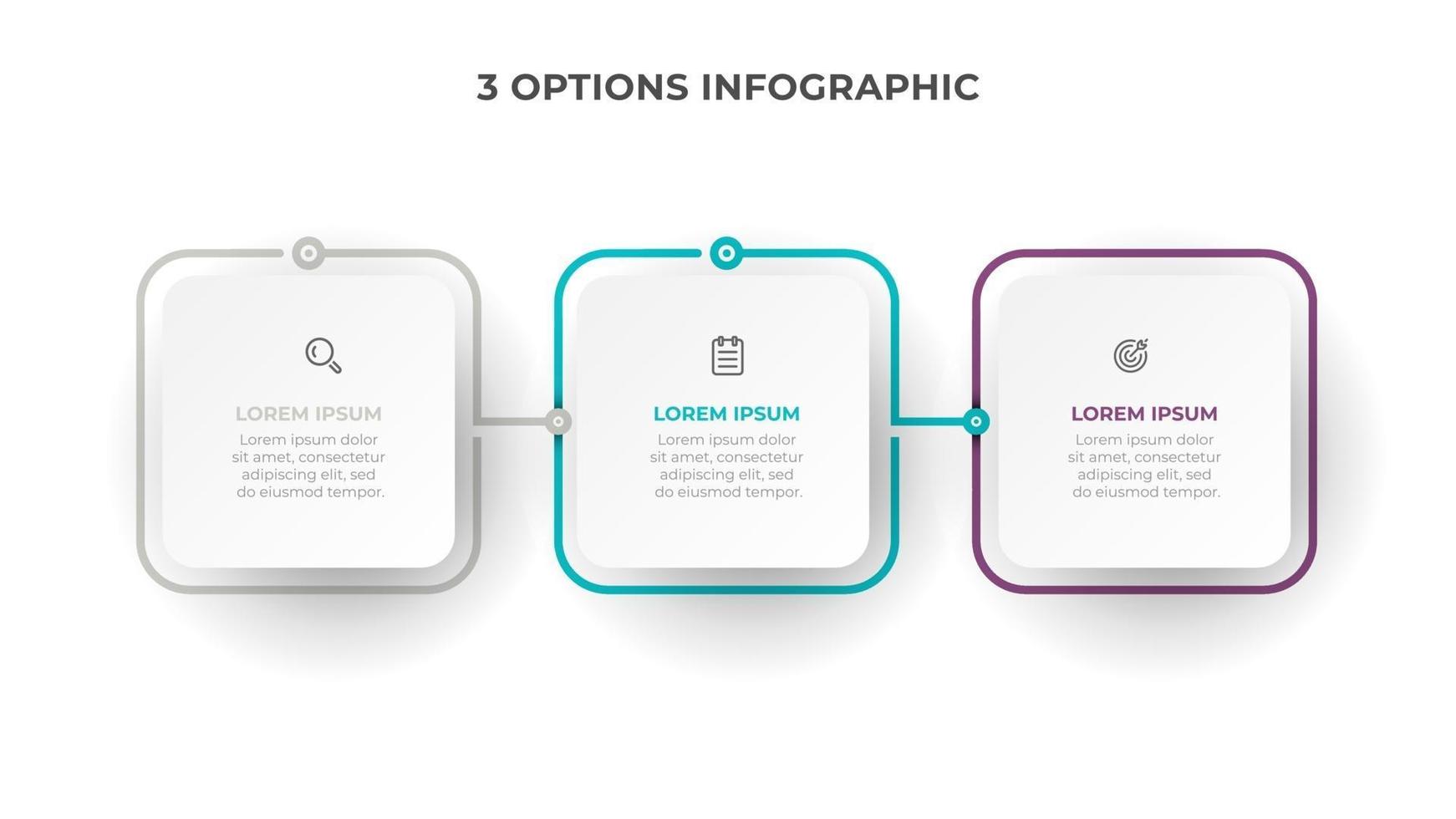 3 OPTIONS INFOGRAPHIC

LOREM IPSUM
Lorem ipsum dolor sit amet, consectetur adipiscing elit, sed do eiusmod tempor.

LOREM IPSUM
Lorem ipsum dolor sit amet, consectetur adipiscing elit, sed do eiusmod tempor.

LOREM IPSUM
Lorem ipsum dolor sit amet, consectetur adipiscing elit, sed do eiusmod tempor.