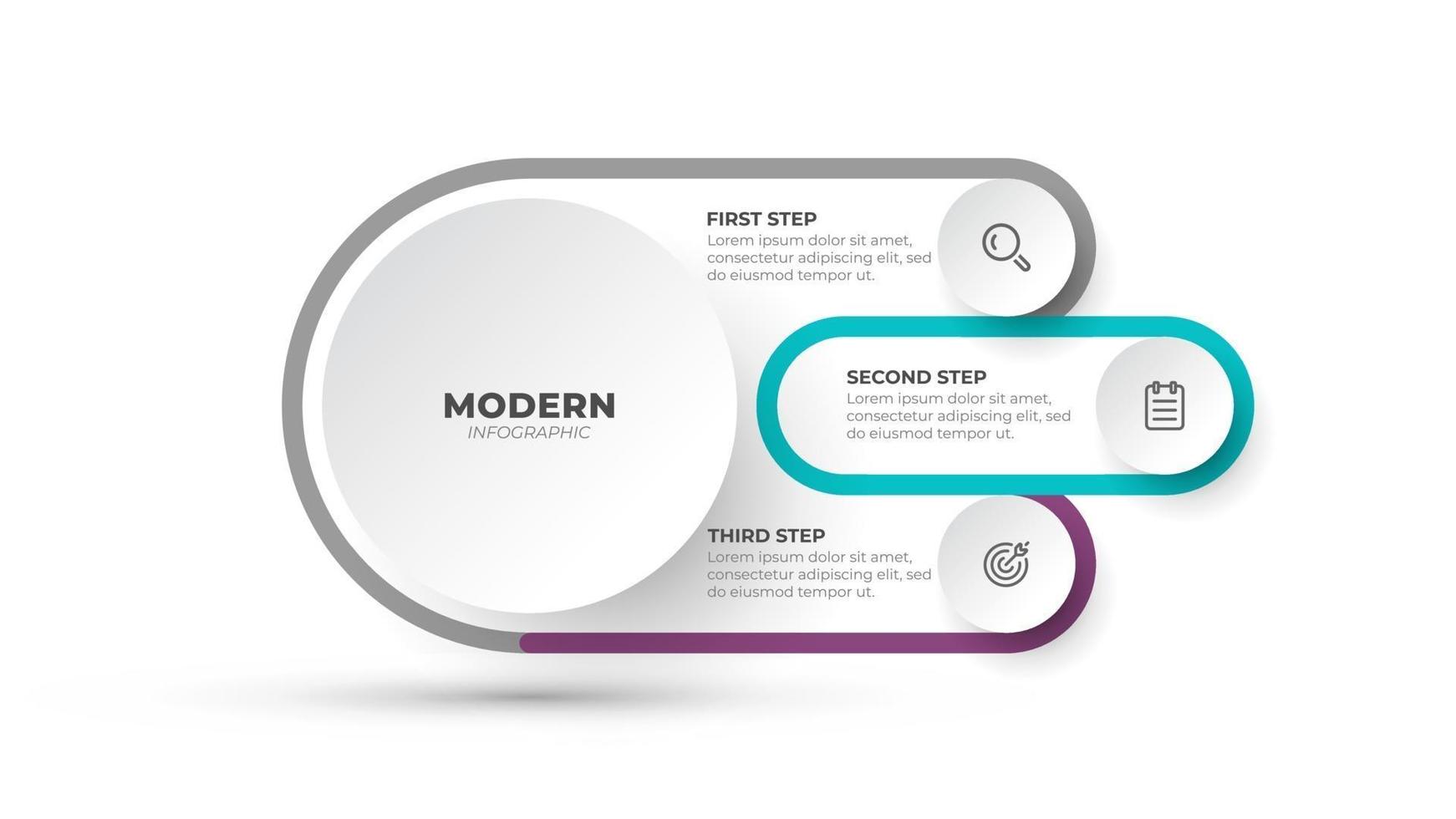 MODERN
INFOGRAPHIC

FIRST STEP
Lorem ipsum dolor sit amet, consectetur adipiscing elit, sed do eiusmod tempor ut.

SECOND STEP
Lorem ipsum dolor sit amet, consectetur adipiscing elit, sed do eiusmod tempor ut.

THIRD STEP
Lorem ipsum dolor sit amet, consectetur adipiscing elit, sed do eiusmod tempor ut.