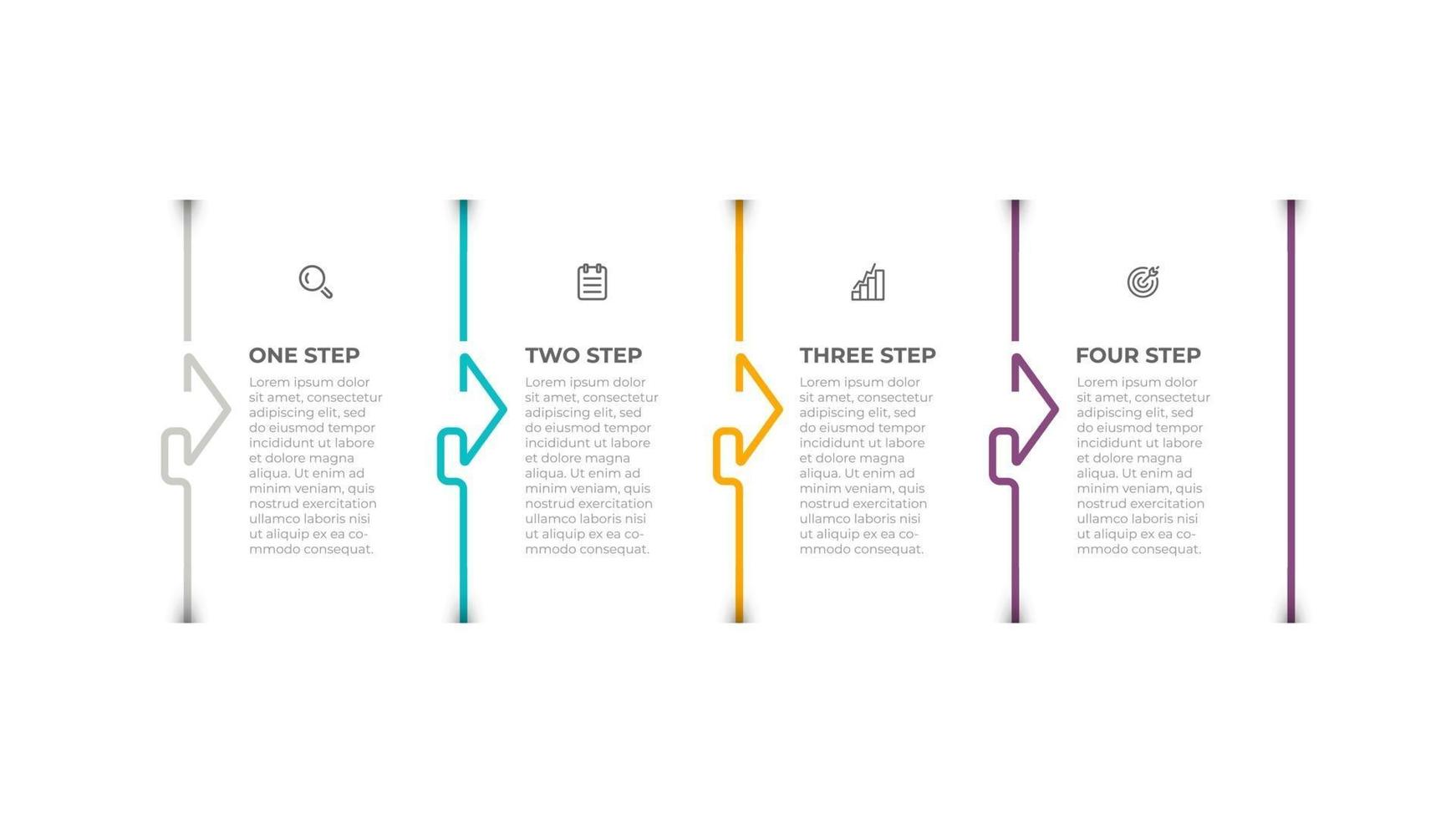 ONE STEP

Lorem ipsum dolor sit amet, consectetur adipiscing elit, sed do eiusmod tempor incididunt ut labore et dolore magna aliqua. Ut enim ad minim veniam, quis nostrud exercitation ullamco laboris nisi ut aliquip ex ea commodo consequat.

TWO STEP

Lorem ipsum dolor sit amet, consectetur adipiscing elit, sed do eiusmod tempor incididunt ut labore et dolore magna aliqua. Ut enim ad minim veniam, quis nostrud exercitation ullamco laboris nisi ut aliquip ex ea commodo consequat.

THREE STEP

Lorem ipsum dolor sit amet, consectetur adipiscing elit, sed do eiusmod tempor incididunt ut labore et dolore magna aliqua. Ut enim ad minim veniam, quis nostrud exercitation ullamco laboris nisi ut aliquip ex ea commodo consequat.

FOUR STEP

Lorem ipsum dolor sit amet, consectetur adipiscing elit, sed do eiusmod tempor incididunt ut labore et dolore magna aliqua. Ut enim ad minim veniam, quis nostrud exercitation ullamco laboris nisi ut aliquip ex ea commodo consequat.