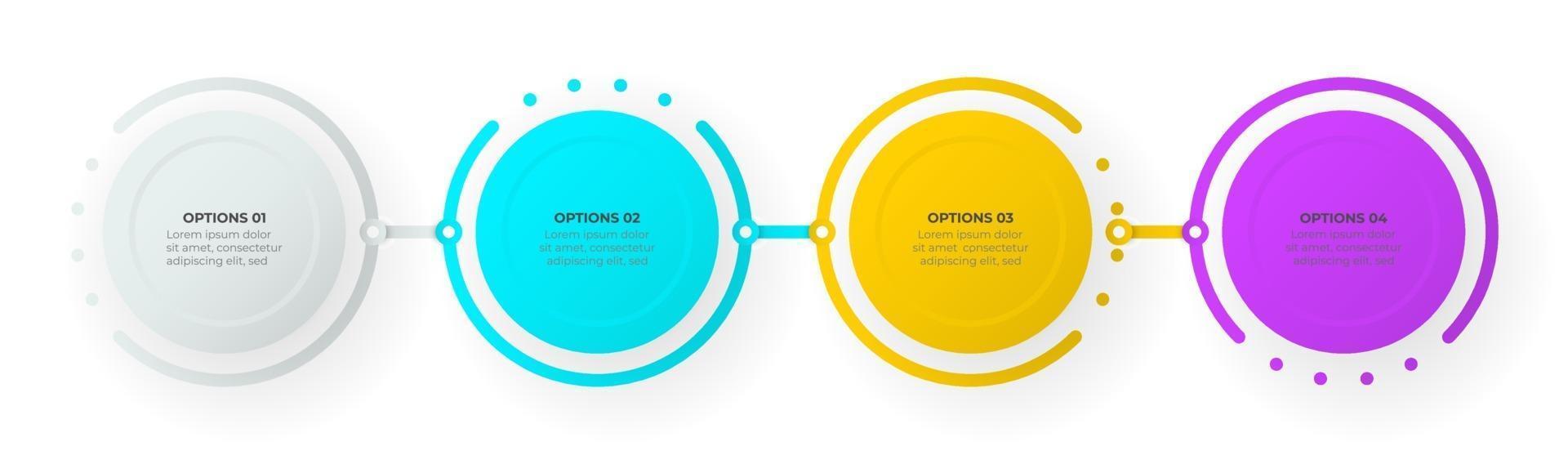 OPTIONS 01
Lorem ipsum dolor sit amet, consectetur adipiscing elit, sed

OPTIONS 02
Lorem ipsum dolor sit amet, consectetur adipiscing elit, sed

OPTIONS 03
Lorem ipsum dolor sit amet  consectetur adipiscing elit, sed

OPTIONS 04
Lorem ipsum dolor sit amet, consectetur adipiscing elit, sed