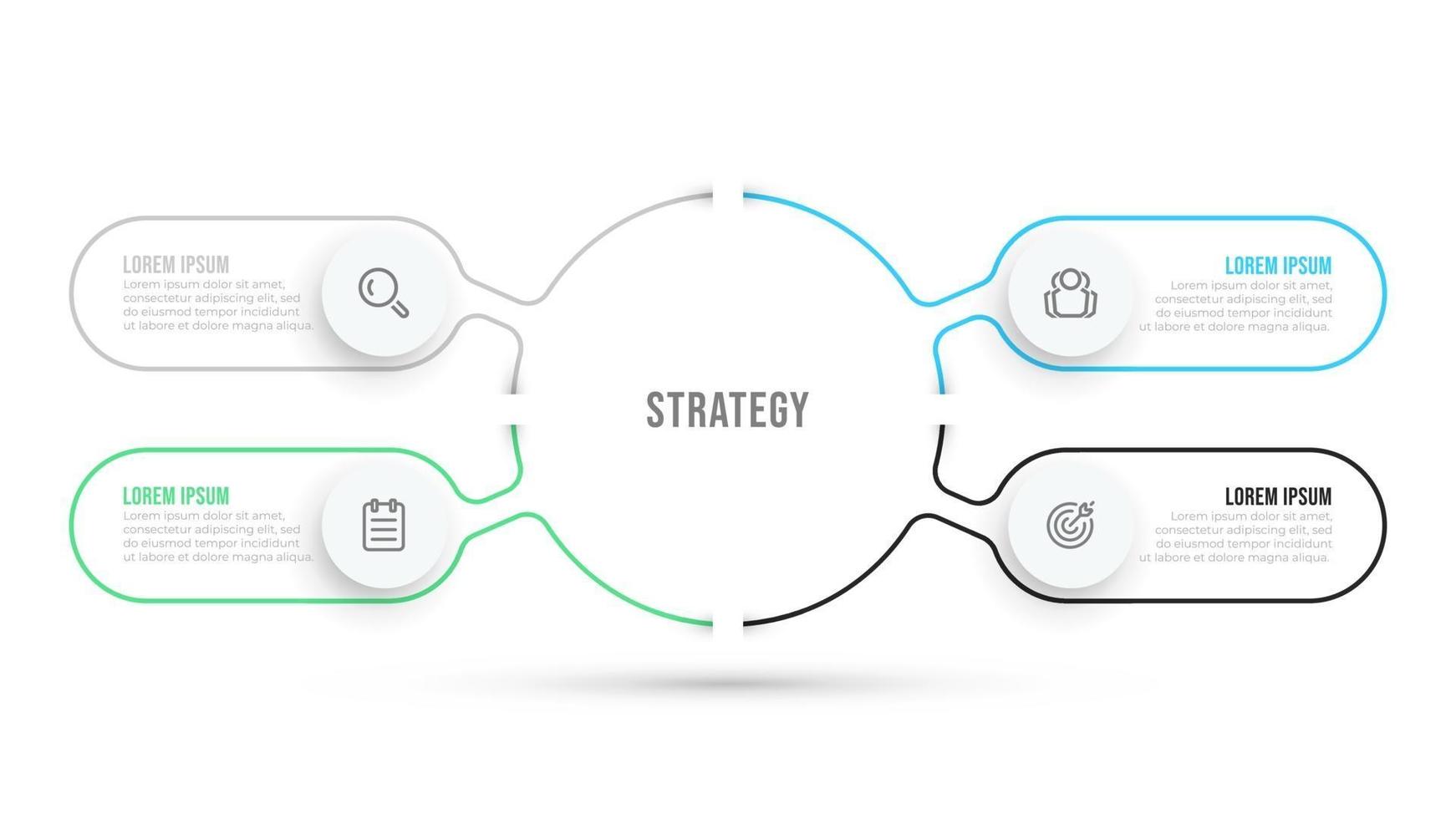 LOREM IPSUM
Lorem ipsum dolor sit amet, consectetur adipiscing elit, sed do eiusmod tempor incididunt ut labore et dolore magna aliqua.

LOREM IPSUM
Lorem ipsum dolor sit amet, consectetur adipiscing elit, sed do eiusmod tempor incididunt ut labore et dolore magna aliqua.

STRATEGY

LOREM IPSUM
Lorem ipsum dolor sit amet, consectetur adipiscing elit, sed do eiusmod tempor incididunt ut labore et dolore magna aliqua.

LOREM IPSUM
Lorem ipsum dolor sit amet, consectetur adipiscing elit, sed do eiusmod tempor incididunt ut labore et dolore magna aliqua.