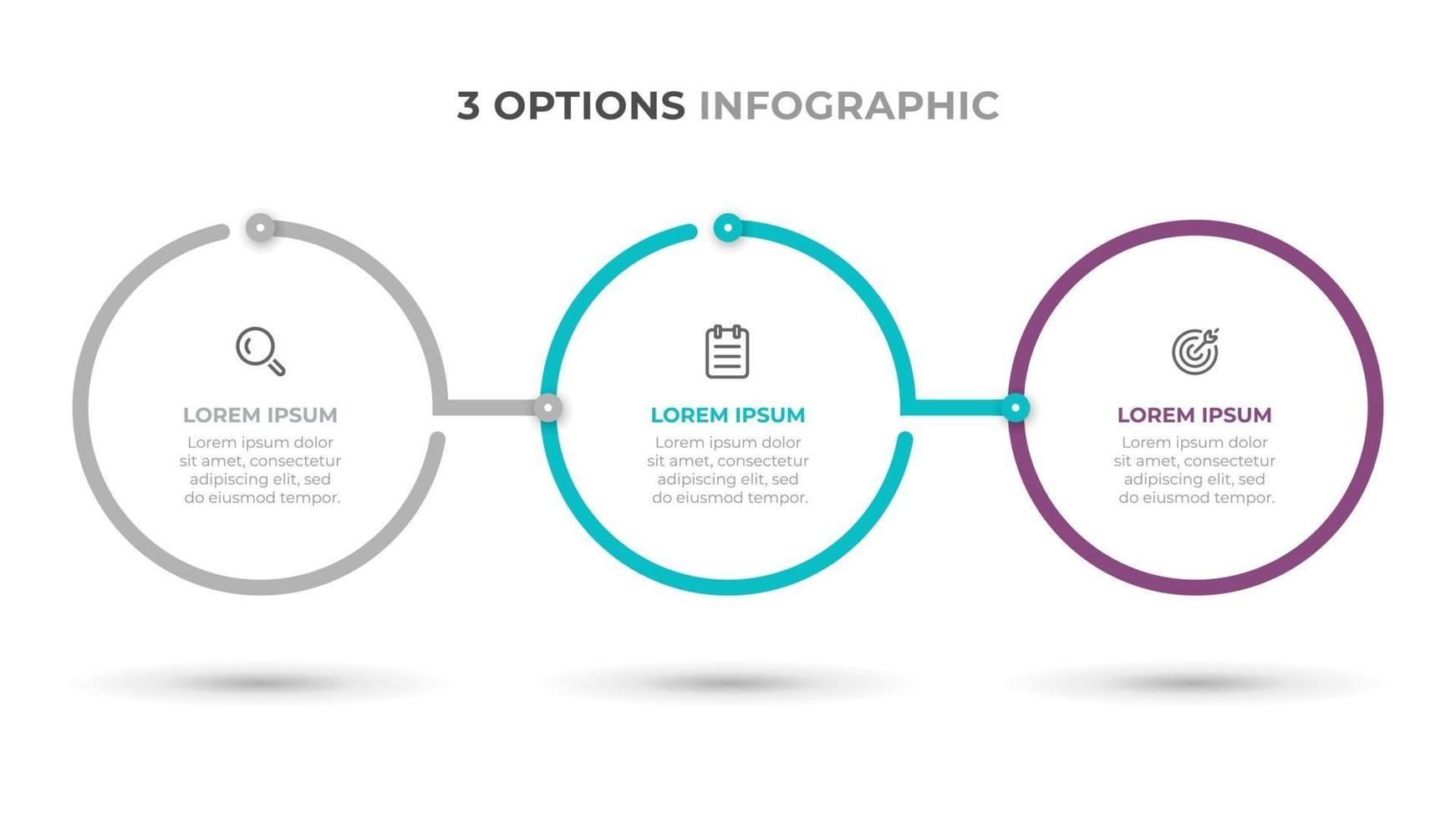 3 OPTIONS INFOGRAPHIC

LOREM IPSUM
Lorem ipsum dolor sit amet, consectetur adipiscing elit, sed do eiusmod tempor.

LOREM IPSUM
Lorem ipsum dolor sit amet, consectetur adipiscing elit, sed do eiusmod tempor.

LOREM IPSUM
Lorem ipsum dolor sit amet, consectetur adipiscing elit, sed do eiusmod tempor.