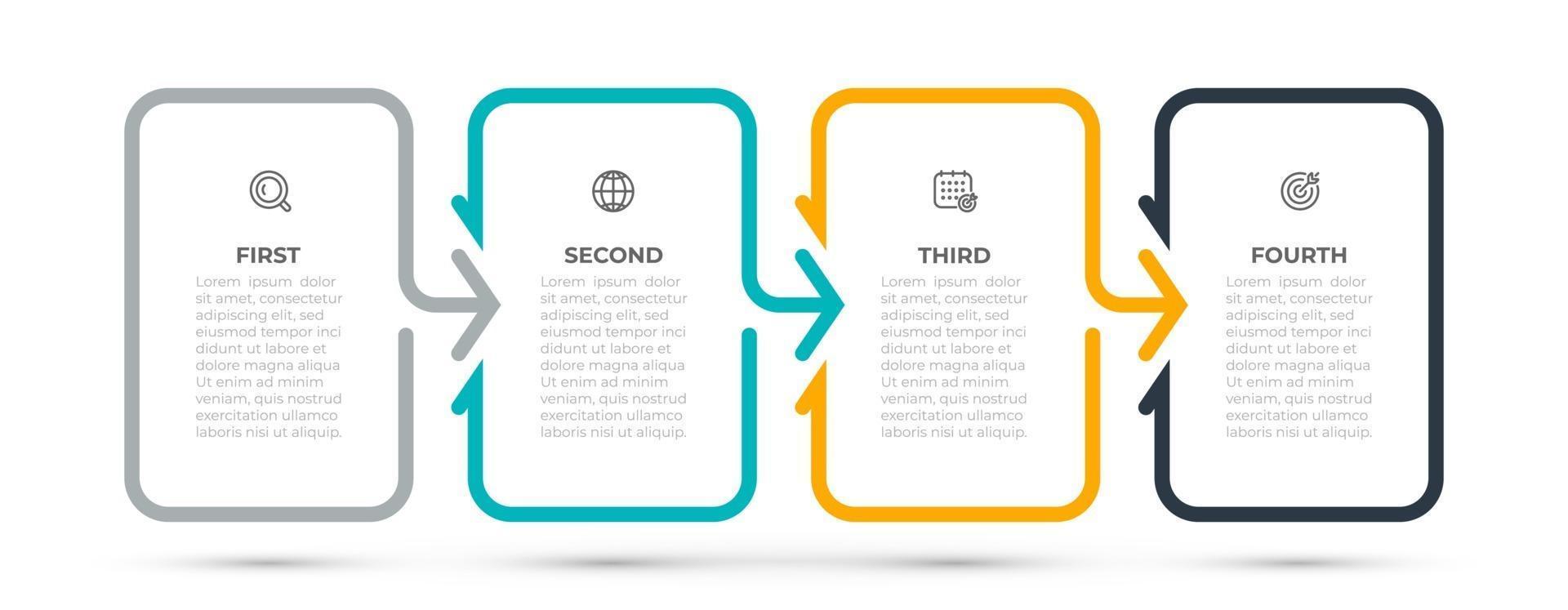 FIRST

Lorem ipsum dolor sit amet, consectetur adipiscing elit, sed eiusmod tempor inci didunt ut labore et dolore magna aliqua Ut enim ad minim veniam, quis nostrud exercitation ullamco laboris nisi ut aliquip.

SECOND

Lorem ipsum dolor sit amet, consectetur adipiscing elit, sed eiusmod tempor inci didunt ut labore et dolore magna aliqua Ut enim ad minim veniam, quis nostrud exercitation ullamco laboris nisi ut aliquip.

THIRD

Lorem ipsum dolor sit amet, consectetur adipiscing elit, sed eiusmod tempor inci didunt ut labore et dolore magna aliqua Ut enim ad minim veniam, quis nostrud exercitation ullamco laboris nisi ut aliquip.

FOURTH

Lorem ipsum dolor sit amet, consectetur adipiscing elit, sed eiusmod tempor inci didunt ut labore et dolore magna aliqua Ut enim ad minim veniam, quis nostrud exercitation ullamco laboris nisi ut aliquip.