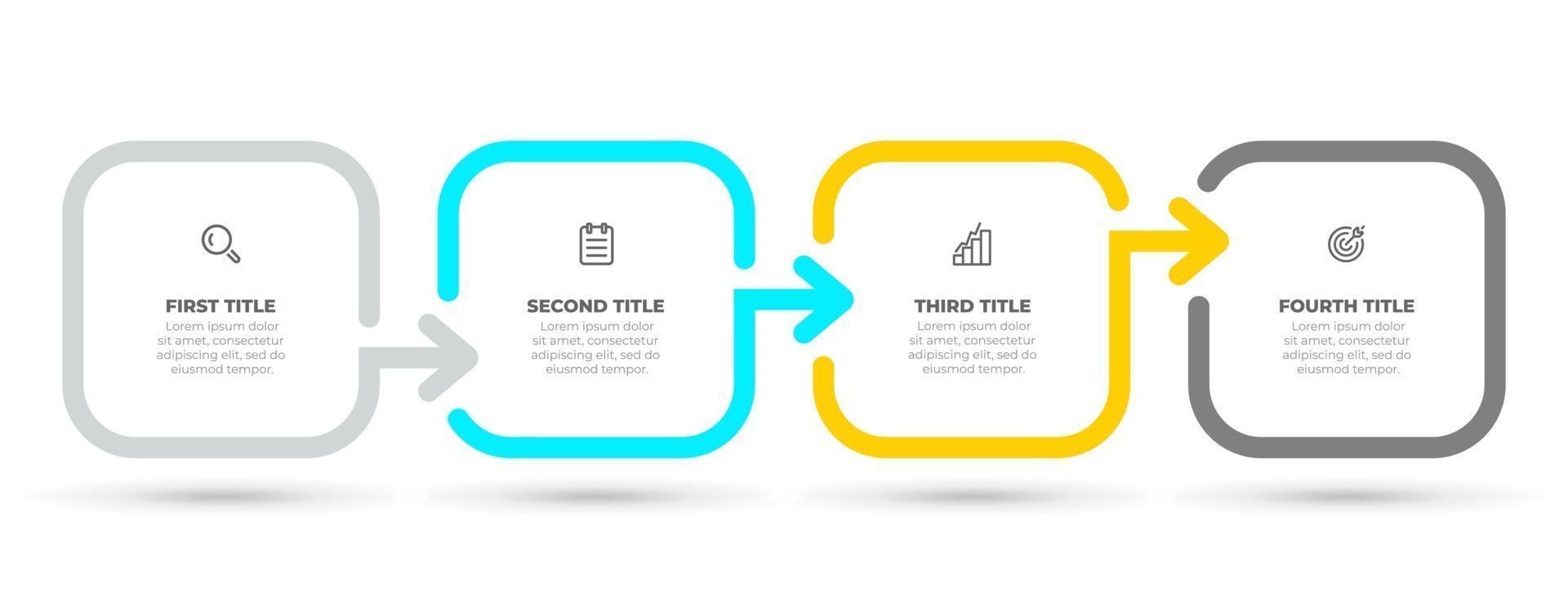 FIRST TITLE
Lorem ipsum dolor sit amet, consectetur adipiscing elit, sed do eiusmod tempor.

SECOND TITLE
Lorem ipsum dolor sit amet, consectetur adipiscing elit, sed do eiusmod tempor.

THIRD TITLE
Lorem ipsum dolor sit amet, consectetur adipiscing elit, sed do eiusmod tempor.

FOURTH TITLE
Lorem ipsum dolor sit amet, consectetur adipiscing elit, sed do eiusmod tempor.