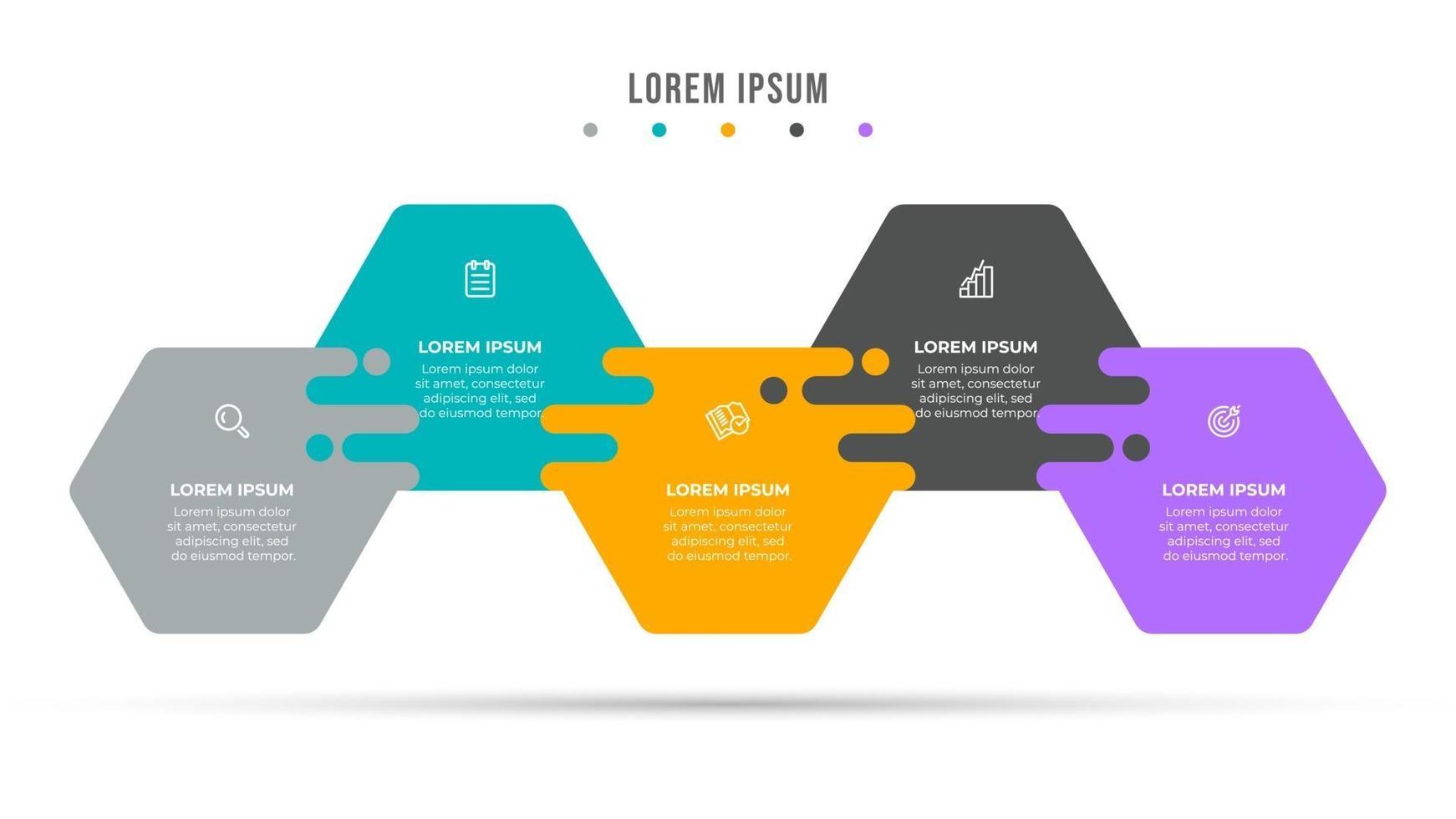 LOREM IPSUM

LOREM IPSUM
Lorem ipsum dolor sit amet, consectetur adipiscing elit, sed do eiusmod tempor.

LOREM IPSUM
Lorem ipsum dolor sit amet, consectetur adipiscing elit, sed do eiusmod tempor.

LOREM IPSUM
Lorem ipsum dolor sit amet, consectetur adipiscing elit, sed do eiusmod tempor.

LOREM IPSUM
Lorem ipsum dolor sit amet, consectetur adipiscing elit, sed do eiusmod tempor.

LOREM IPSUM
Lorem ipsum dolor sit amet, consectetur adipiscing elit, sed do eiusmod tempor.