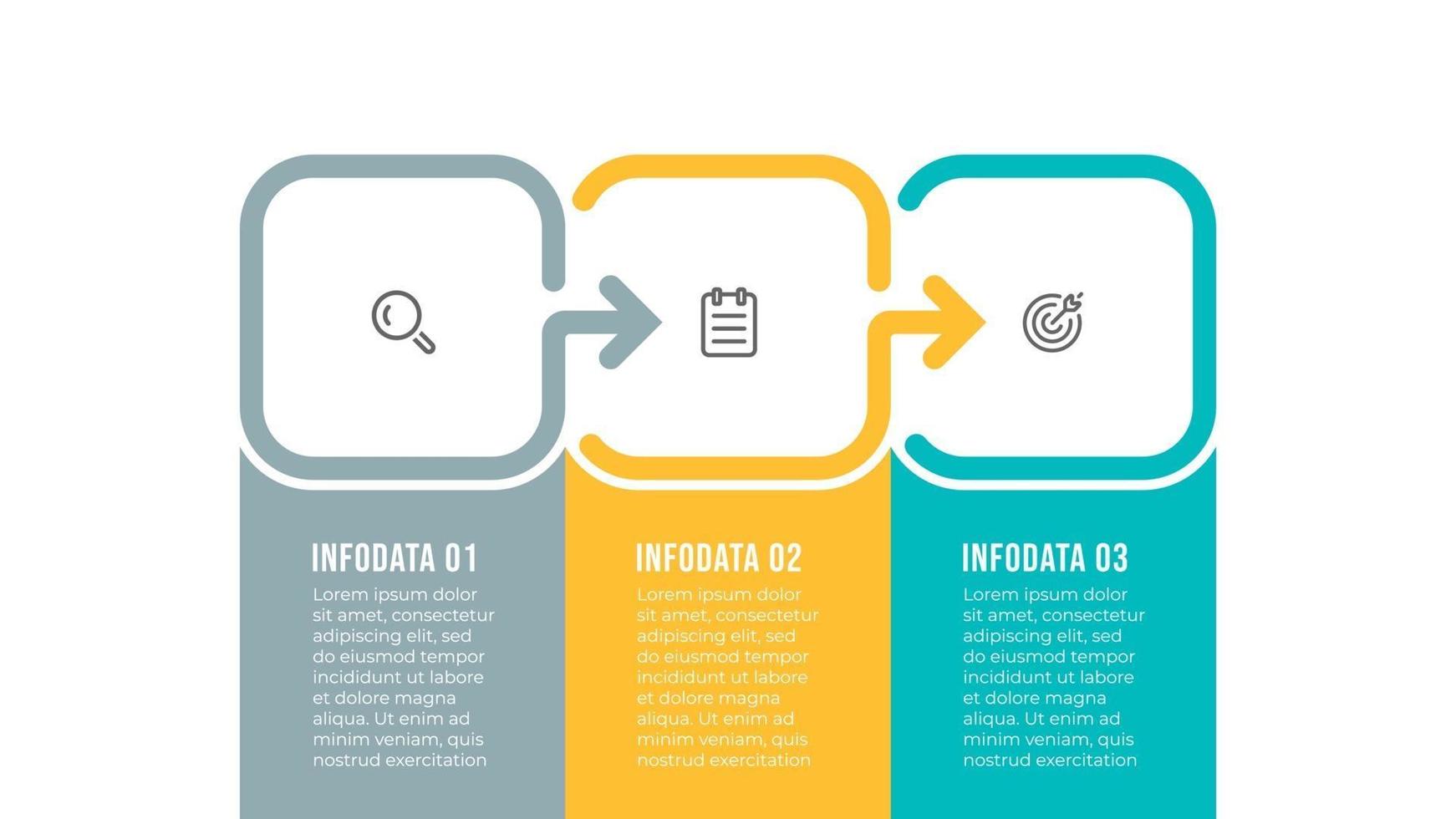 INFODATA 01

Lorem ipsum dolor sit amet, consectetur adipiscing elit, sed do eiusmod tempor incididunt ut labore et dolore magna aliqua. Ut enim ad minim veniam, quis nostrud exercitation

INFODATA 02

Lorem ipsum dolor sit amet, consectetur adipiscing elit, sed do eiusmod tempor incididunt ut labore et dolore magna aliqua. Ut enim ad minim veniam, quis nostrud exercitation

INFODATA 03

Lorem ipsum dolor sit amet, consectetur adipiscing elit, sed do eiusmod tempor incididunt ut labore et dolore magna aliqua. Ut enim ad minim veniam, quis nostrud exercitation