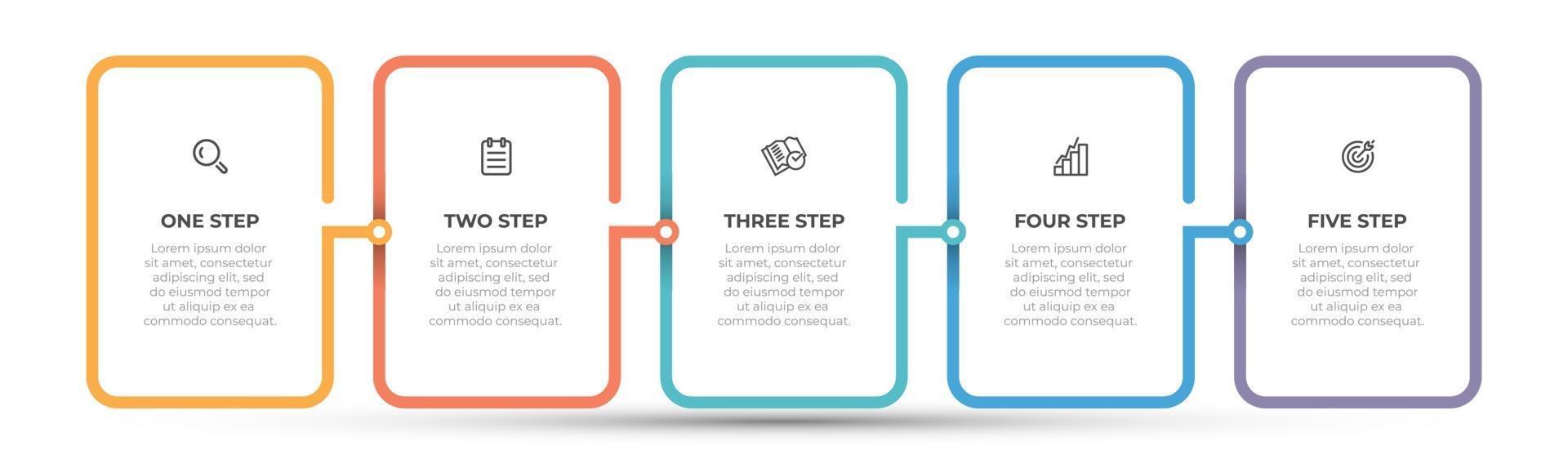 ONE STEP

Lorem ipsum dolor sit amet, consectetur adipiscing elit, sed do eiusmod tempor ut aliquip ex ea commodo consequat.

TWO STEP

Lorem ipsum dolor sit amet, consectetur adipiscing elit, sed do eiusmod tempor ut aliquip ex ea commodo consequat.

THREE STEP

Lorem ipsum dolor sit amet, consectetur adipiscing elit, sed do eiusmod tempor ut aliquip ex ea commodo consequat.

FOUR STEP

Lorem ipsum dolor sit amet, consectetur adipiscing elit, sed do eiusmod tempor ut aliquip ex ea commodo consequat.

FIVE STEP

Lorem ipsum dolor sit amet, consectetur adipiscing elit, sed do eiusmod tempor ut aliquip ex ea commodo consequat.