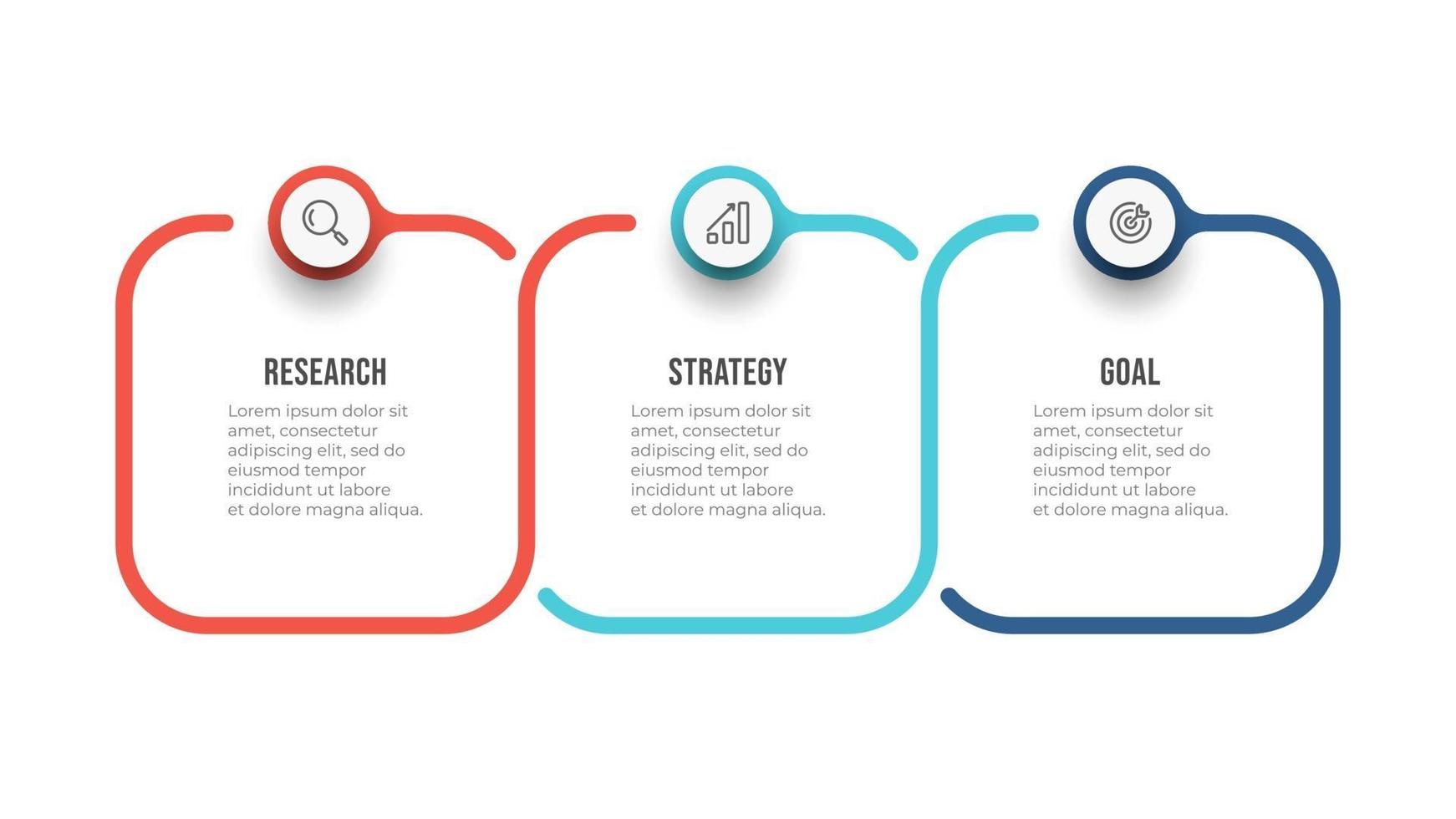 RESEARCH

Lorem ipsum dolor sit amet, consectetur adipiscing elit, sed do eiusmod tempor incididunt ut labore et dolore magna aliqua.

STRATEGY

Lorem ipsum dolor sit amet, consectetur adipiscing elit, sed do eiusmod tempor incididunt ut labore et dolore magna aliqua.

GOAL

Lorem ipsum dolor sit amet, consectetur adipiscing elit, sed do eiusmod tempor incididunt ut labore et dolore magna aliqua.