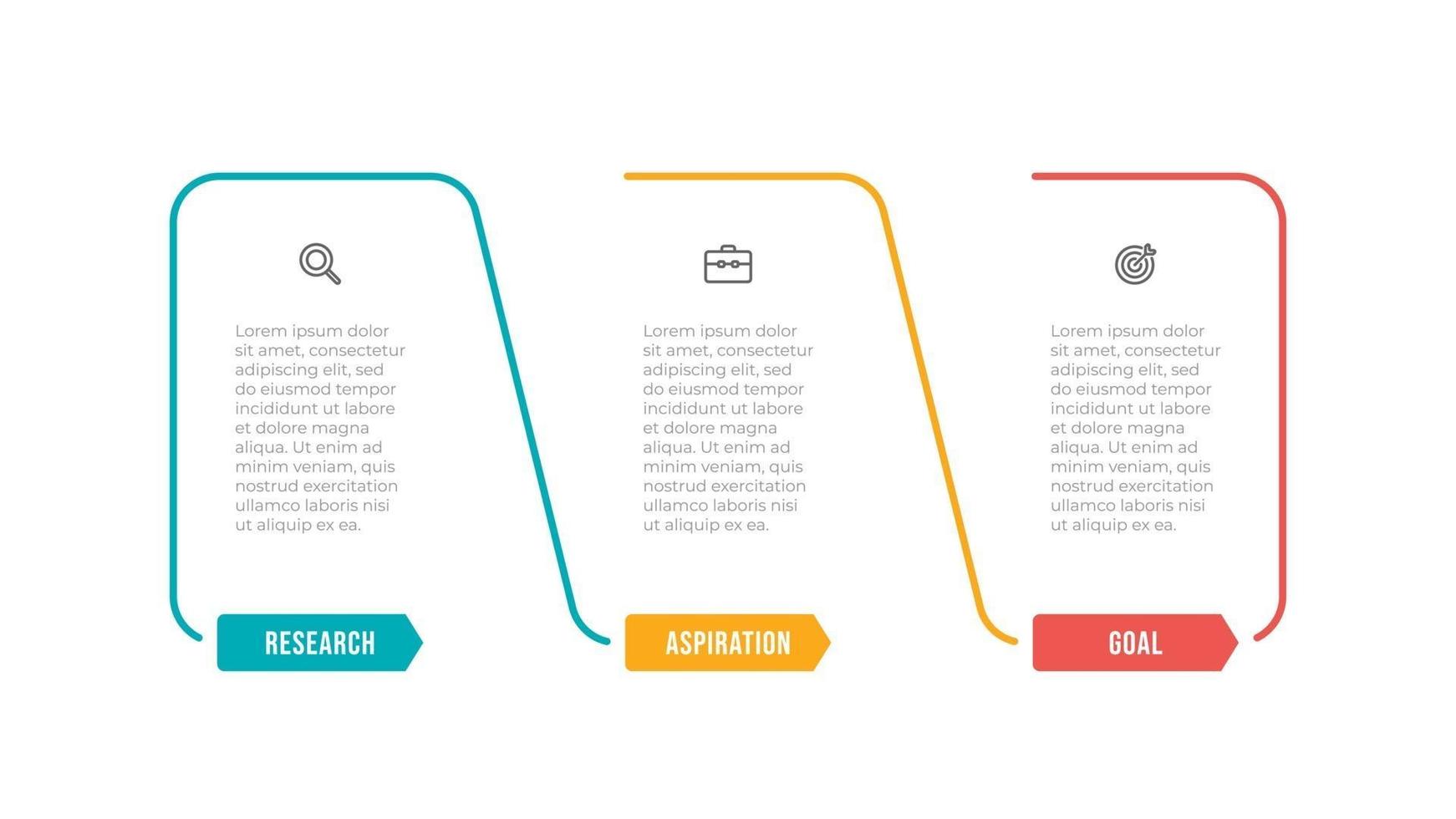 Lorem ipsum dolor sit amet, consectetur adipiscing elit, sed do eiusmod tempor incididunt ut labore et dolore magna aliqua. Ut enim ad minim veniam, quis nostrud exercitation ullamco laboris nisi ut aliquip ex ea.

RESEARCH

Lorem ipsum dolor sit amet, consectetur adipiscing elit, sed do eiusmod tempor incididunt ut labore et dolore magna aliqua. Ut enim ad minim veniam, quis nostrud exercitation ullamco laboris nisi ut aliquip ex ea.

ASPIRATION

Lorem ipsum dolor sit amet, consectetur adipiscing elit, sed do eiusmod tempor incididunt ut labore et dolore magna aliqua. Ut enim ad minim veniam, quis nostrud exercitation ullamco laboris nisi ut aliquip ex ea.

GOAL