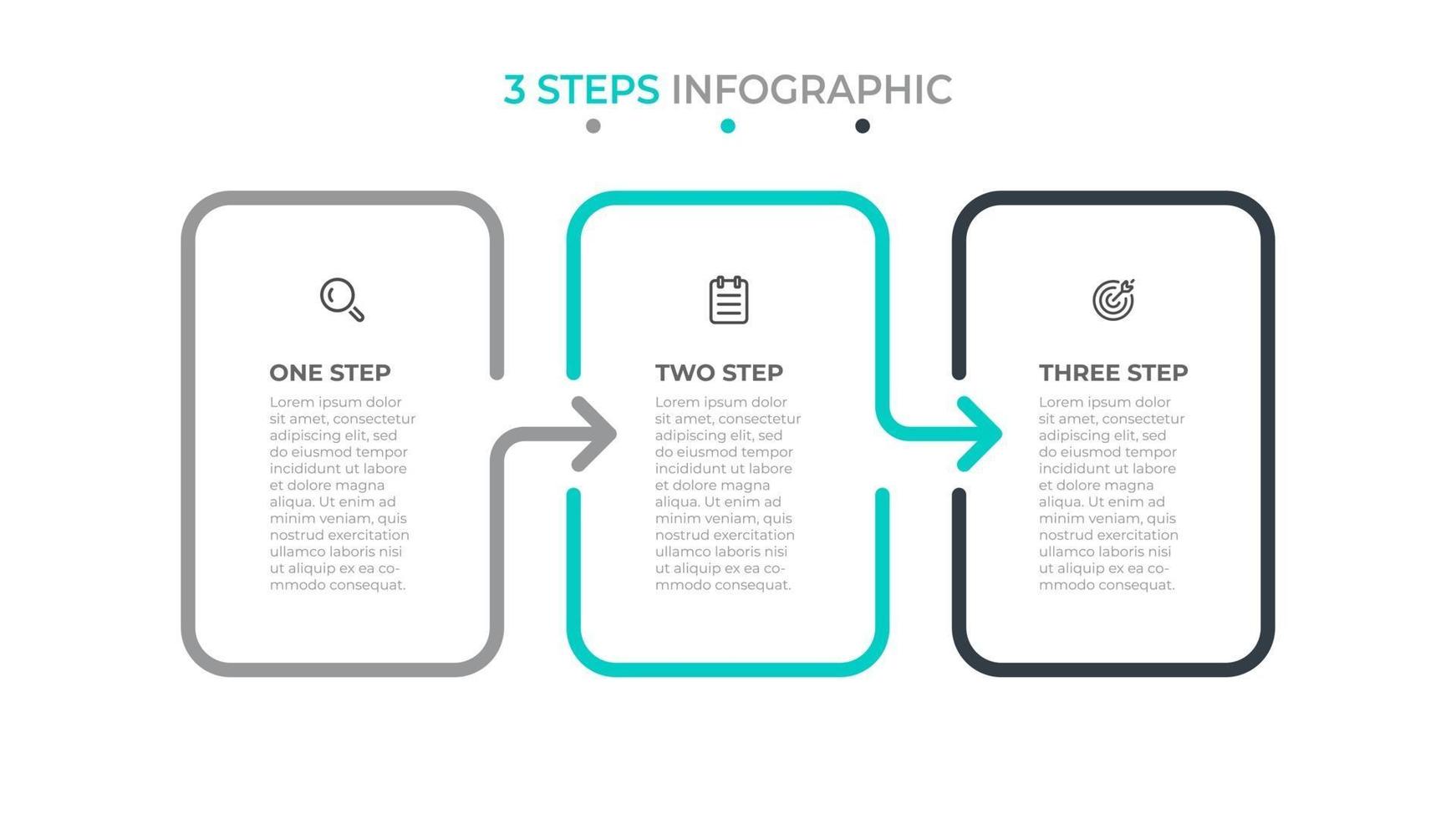 3 STEPS INFOGRAPHIC

ONE STEP

Lorem ipsum dolor sit amet, consectetur adipiscing elit, sed do eiusmod tempor incididunt ut labore et dolore magna aliqua. Ut enim ad minim veniam, quis nostrud exercitation ullamco laboris nisi ut aliquip ex ea commodo consequat.

TWO STEP

Lorem ipsum dolor sit amet, consectetur adipiscing elit, sed do eiusmod tempor incididunt ut labore et dolore magna aliqua. Ut enim ad minim veniam, quis nostrud exercitation ullamco laboris nisi ut aliquip ex ea commodo consequat.

THREE STEP

Lorem ipsum dolor sit amet, consectetur adipiscing elit, sed do eiusmod tempor incididunt ut labore et dolore magna aliqua. Ut enim ad minim veniam, quis nostrud exercitation ullamco laboris nisi ut aliquip ex ea commodo consequat.