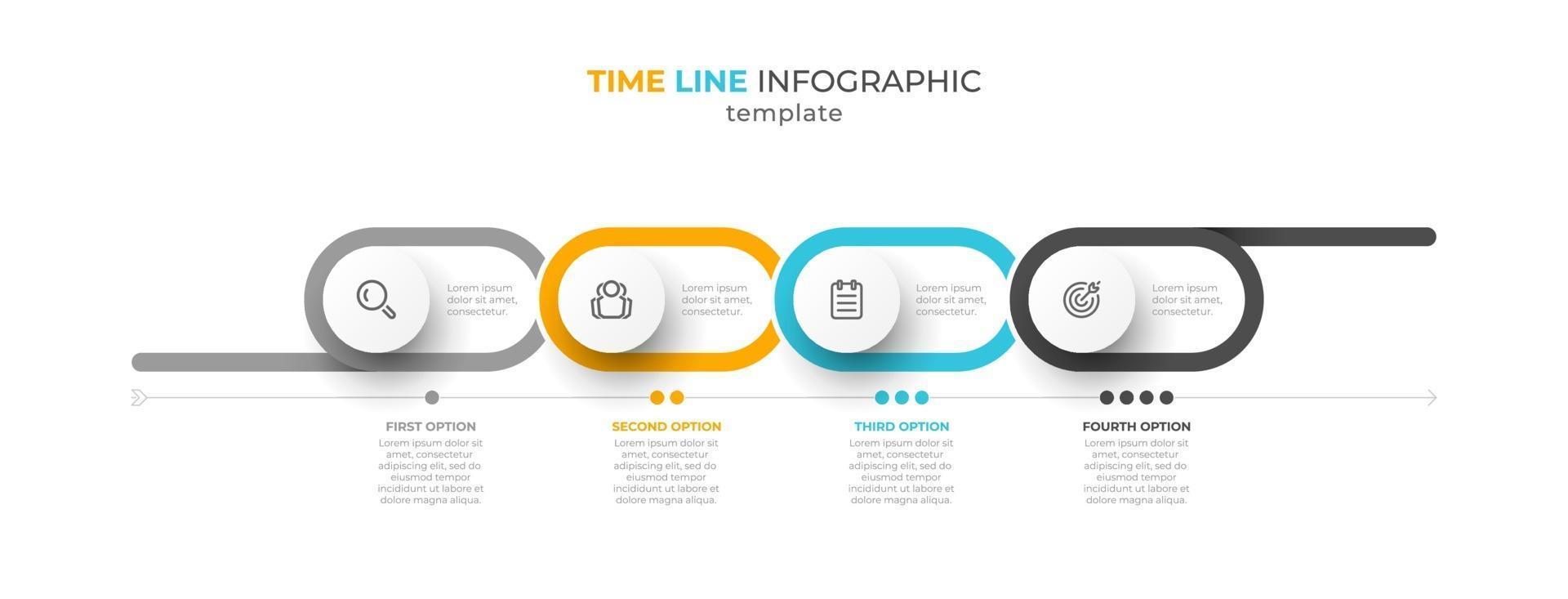 TIME LINE INFOGRAPHIC
template

Lorem ipsum dolor sit amet, consectetur.

Lorem ipsum dolor sit amet, consectetur.

Lorem ipsum dolor sit amet, consectetur.

Lorem ipsum dolor sit amet, consectetur.

FIRST OPTION
Lorem ipsum dolor sit amet, consectetur adipiscing elit, sed do eiusmod tempor incididunt ut labore et dolore magna aliqua.

SECOND OPTION
Lorem ipsum dolor sit amet, consectetur adipiscing elit, sed do eiusmod tempor incididunt ut labore et dolore magna aliqua.

THIRD OPTION
Lorem ipsum dolor sit amet, consectetur adipiscing elit, sed do eiusmod tempor incididunt ut labore et dolore magna aliqua.

FOURTH OPTION
Lorem ipsum dolor sit amet, consectetur adipiscing elit, sed do eiusmod tempor incididunt ut labore et dolore magna aliqua.