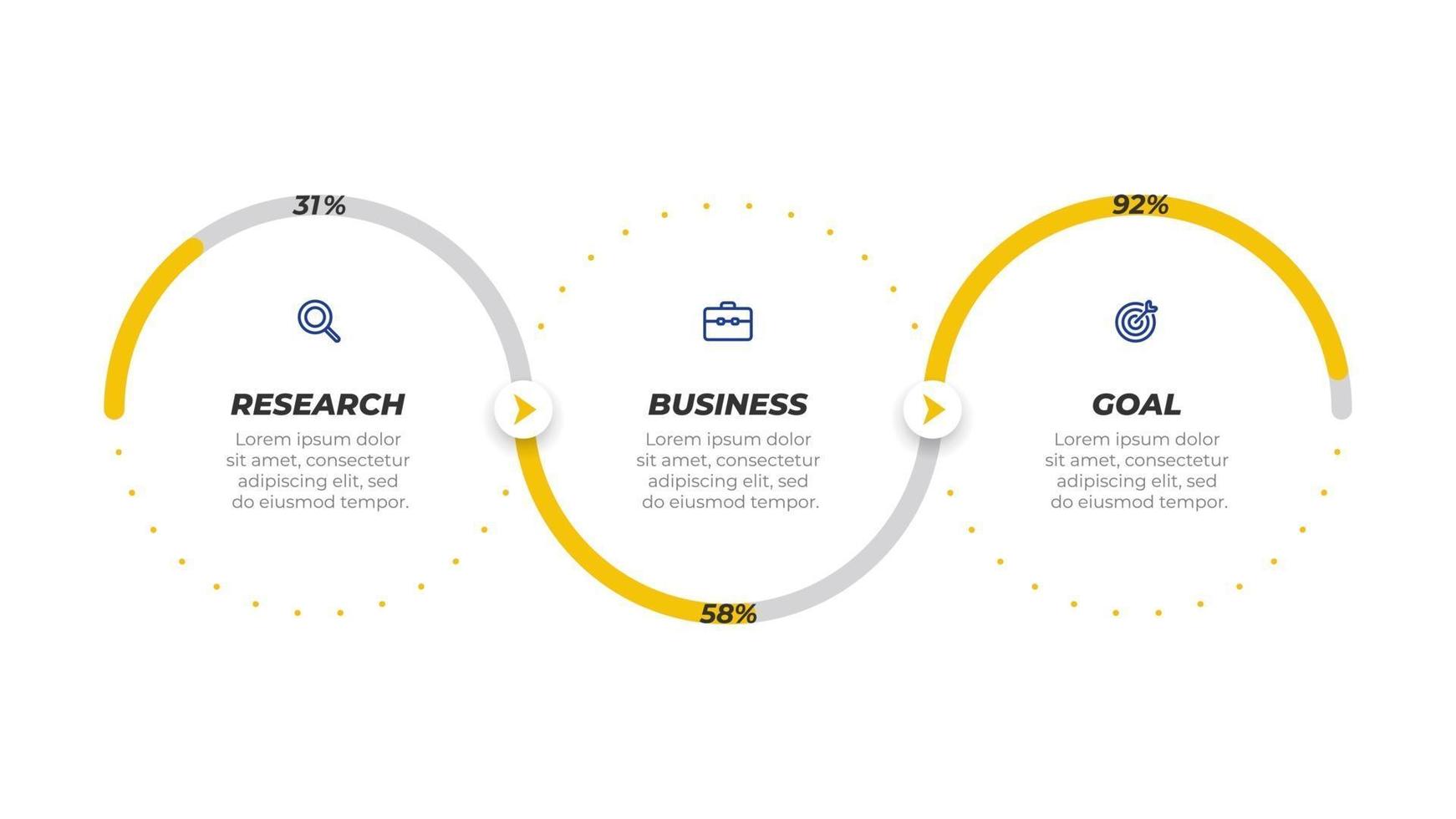 31%

RESEARCH

Lorem ipsum dolor sit amet, consectetur adipiscing elit, sed do eiusmod tempor.

BUSINESS

Lorem ipsum dolor sit amet, consectetur adipiscing elit, sed do eiusmod tempor.

58%

92%

GOAL

Lorem ipsum dolor sit amet, consectetur adipiscing elit, sed do eiusmod tempor.