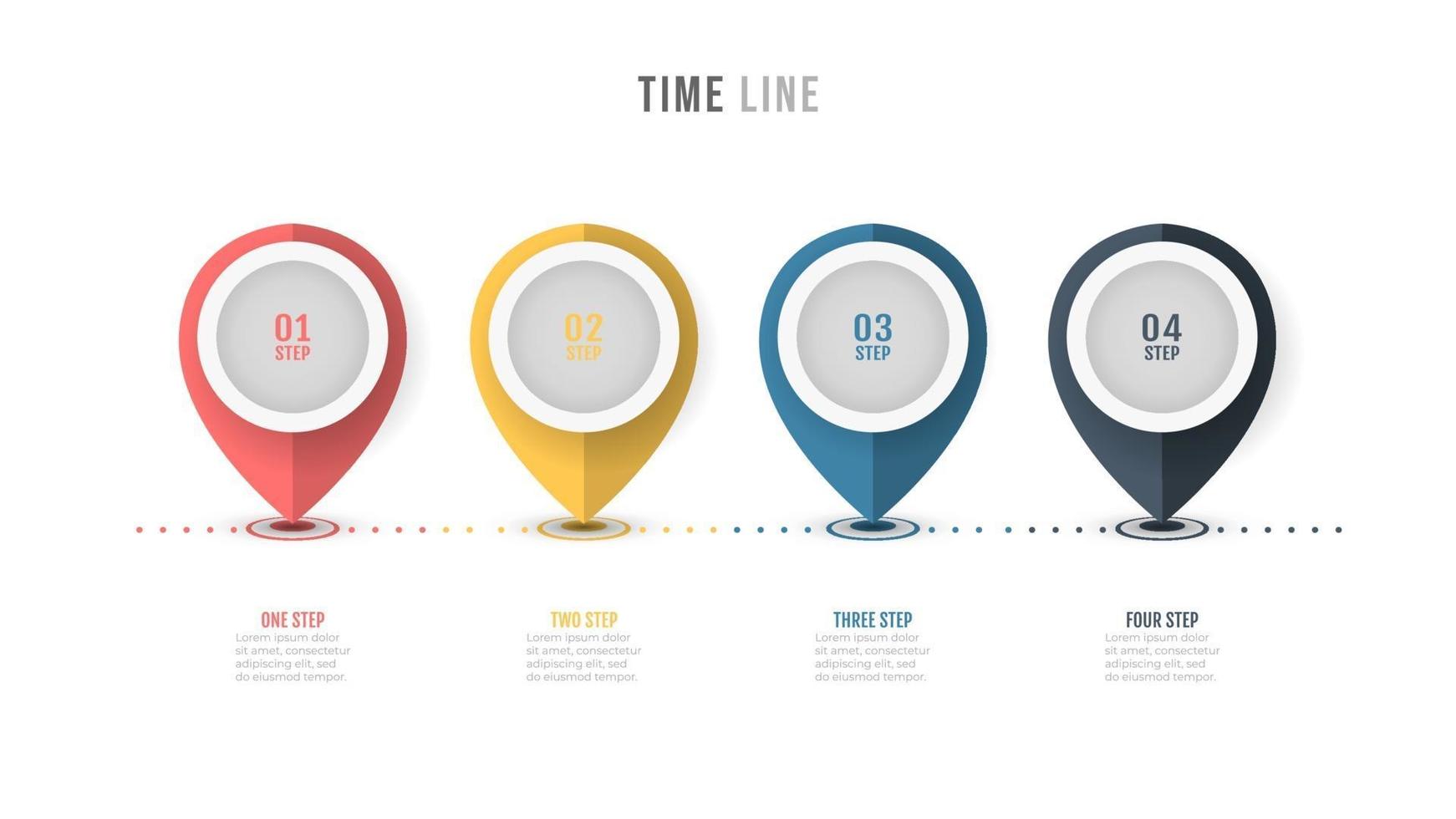 TIME LINE

01
STEP

02
STEP

03
STEP

04
STEP

ONE STEP
Lorem ipsum dolor sit amet, consectetur adipiscing elit, sed do eiusmod tempor.

TWO STEP
Lorem ipsum dolor sit amet, consectetur adipiscing elit, sed do eiusmod tempor.

THREE STEP
Lorem ipsum dolor sit amet, consectetur adipiscing elit, sed do eiusmod tempor.

FOUR STEP
Lorem ipsum dolor sit amet, consectetur adipiscing elit, sed do eiusmod tempor.