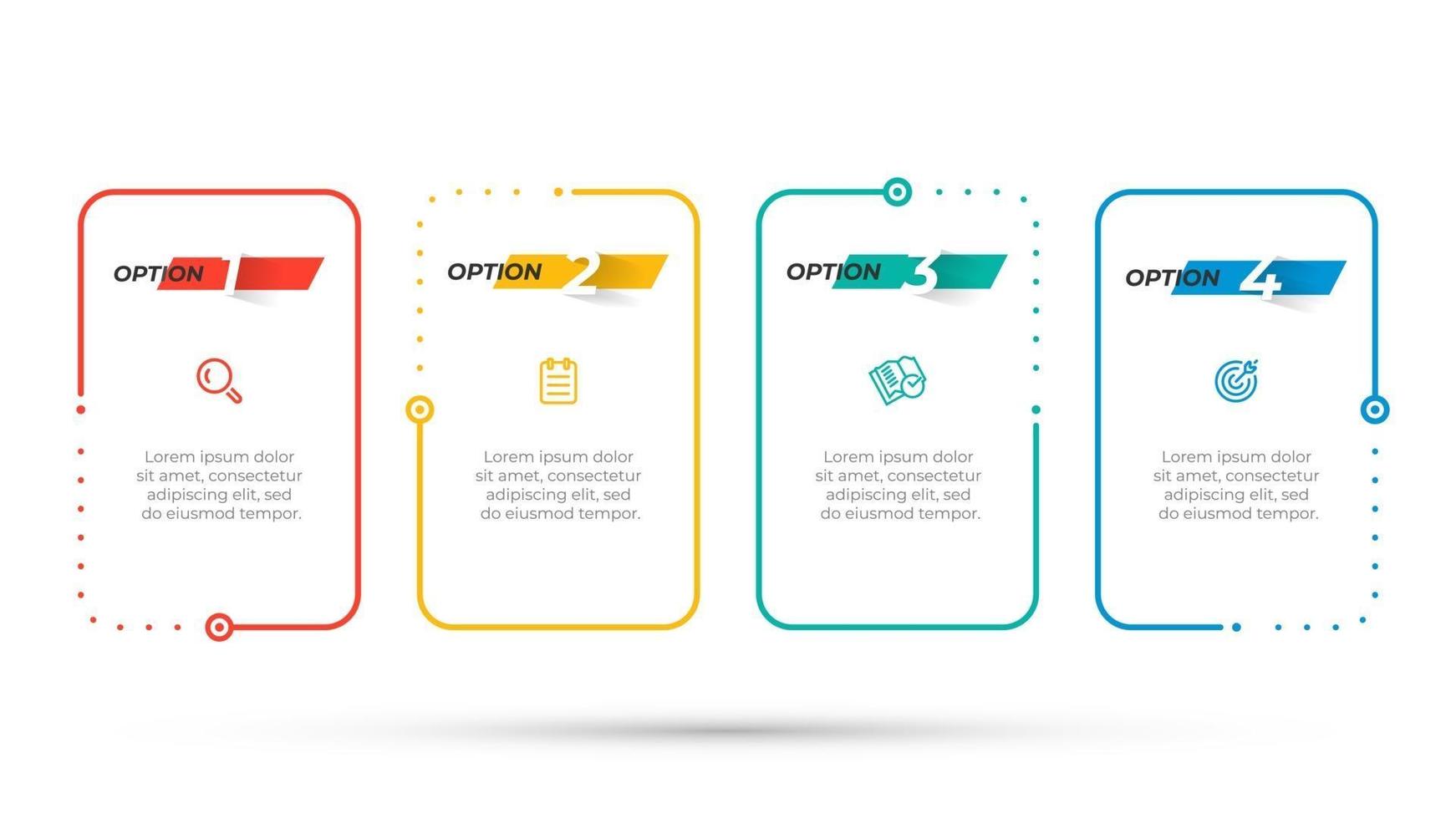 OPTION 1

Lorem ipsum dolor sit amet, consectetur adipiscing elit, sed do eiusmod tempor.

OPTION 2

Lorem ipsum dolor sit amet, consectetur adipiscing elit, sed do eiusmod tempor.

OPTION 3

Lorem ipsum dolor sit amet, consectetur adipiscing elit, sed do eiusmod tempor.

OPTION 4

Lorem ipsum dolor sit amet, consectetur adipiscing elit, sed do eiusmod tempor.