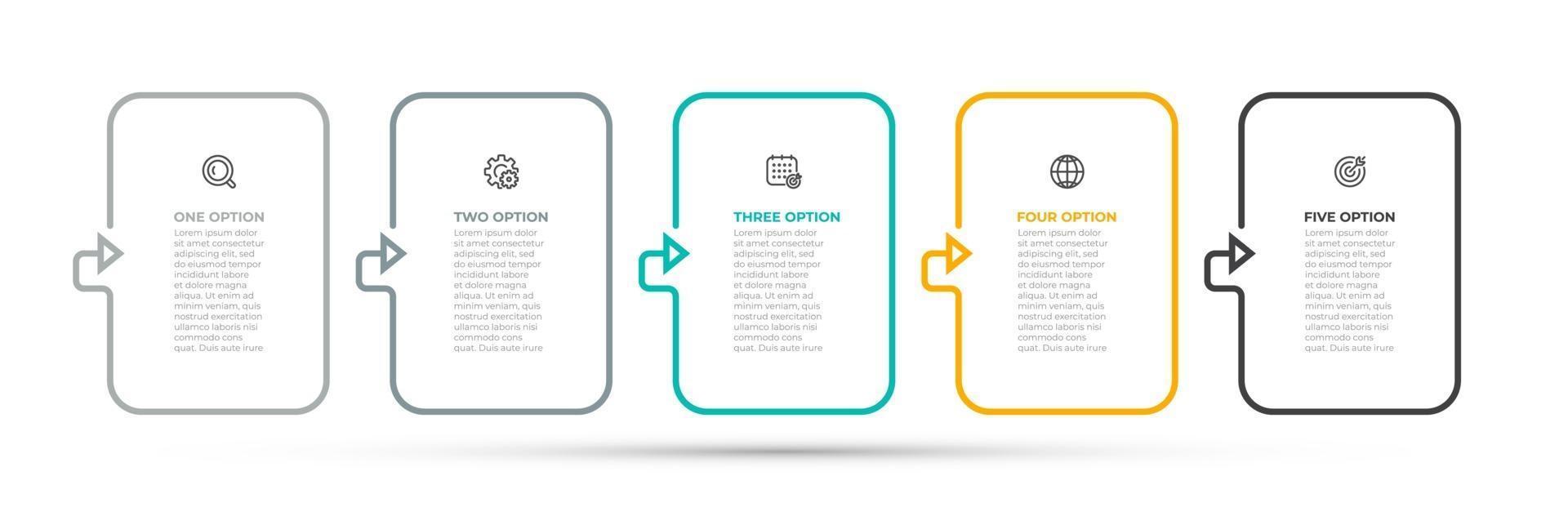 ONE OPTION
Lorem ipsum dolor sit amet consectetur adipiscing elit, sed do eiusmod tempor incididunt labore et dolore magna aliqua. Ut enim ad minim veniam, quis nostrud exercitation ullamco laboris nisi commodo cons quat. Duis aute irure

TWO OPTION
Lorem ipsum dolor sit amet consectetur adipiscing elit, sed do eiusmod tempor incididunt labore et dolore magna aliqua. Ut enim ad minim veniam, quis nostrud exercitation ullamco laboris nisi commodo cons quat. Duis aute irure

THREE OPTION
Lorem ipsum dolor sit amet consectetur adipiscing elit, sed do eiusmod tempor incididunt labore et dolore magna aliqua. Ut enim ad minim veniam, quis nostrud exercitation ullamco laboris nisi commodo cons quat. Duis aute irure

FOUR OPTION
Lorem ipsum dolor sit amet consectetur adipiscing elit, sed do eiusmod tempor incididunt labore et dolore magna aliqua. Ut enim ad minim veniam, quis nostrud exercitation ullamco laboris nisi commodo cons quat. Duis aute irure

FIVE OPTION
Lorem ipsum dolor sit amet consectetur adipiscing elit, sed do eiusmod tempor incididunt labore et dolore magna aliqua. Ut enim ad minim veniam, quis nostrud exercitation ullamco laboris nisi commodo cons quat. Duis aute irure