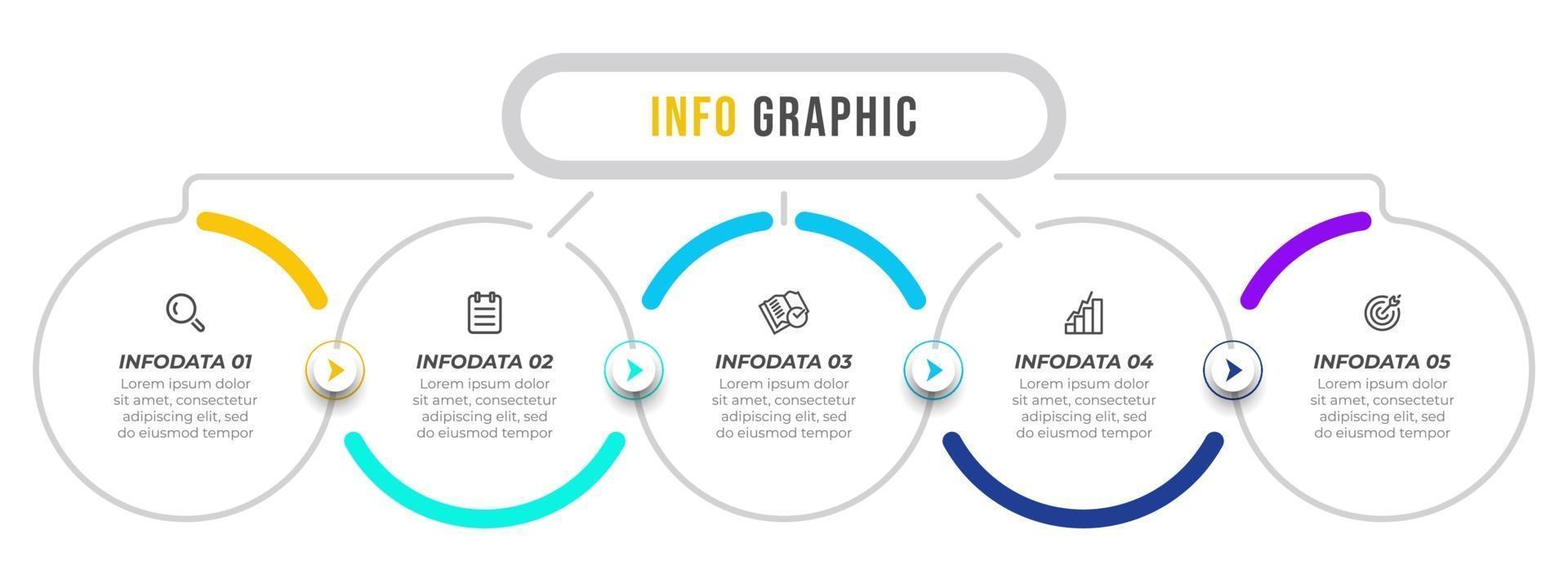 INFO GRAPHIC

INFODATA 01
Lorem ipsum dolor sit amet, consectetur adipiscing elit, sed do eiusmod tempor

INFODATA 02
Lorem ipsum dolor sit amet, consectetur adipiscing elit, sed do eiusmod tempor

INFODATA 03
Lorem ipsum dolor sit amet, consectetur adipiscing elit, sed do eiusmod tempor

INFODATA 04
Lorem ipsum dolor sit amet, consectetur adipiscing elit, sed do eiusmod tempor

INFODATA 05
Lorem ipsum dolor sit amet, consectetur adipiscing elit, sed do eiusmod tempor