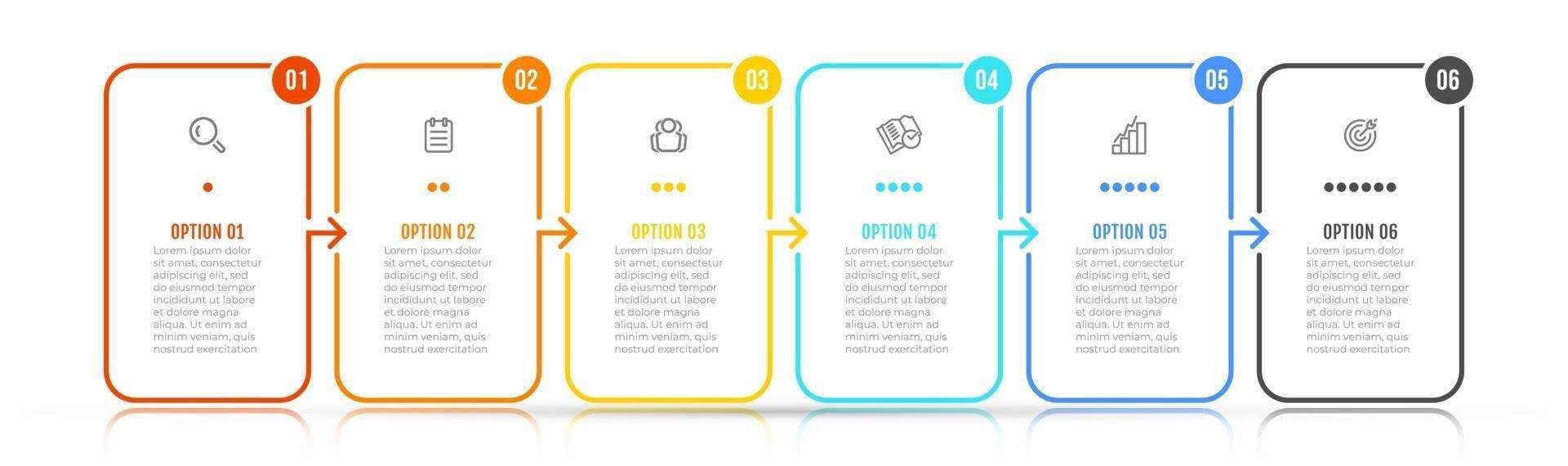 01

OPTION 01

Lorem ipsum dolor sit amet, consectetur adipiscing elit, sed do eiusmod tempor incididunt ut labore et dolore magna aliqua. Ut enim ad minim veniam, quis nostrud exercitation

02

OPTION 02

Lorem ipsum dolor sit amet, consectetur adipiscing elit, sed do eiusmod tempor incididunt ut labore et dolore magna aliqua. Ut enim ad minim veniam, quis nostrud exercitation

03

OPTION 03

Lorem ipsum dolor sit amet, consectetur adipiscing elit, sed do eiusmod tempor incididunt ut labore et dolore magna aliqua. Ut enim ad minim veniam, quis nostrud exercitation

04

OPTION 04

Lorem ipsum dolor sit amet, consectetur adipiscing elit, sed do eiusmod tempor incididunt ut labore et dolore magna aliqua. Ut enim ad minim veniam, quis nostrud exercitation

05

OPTION 05

Lorem ipsum dolor sit amet, consectetur adipiscing elit, sed do eiusmod tempor incididunt ut labore et dolore magna aliqua. Ut enim ad minim veniam, quis nostrud exercitation

06

OPTION 06

Lorem ipsum dolor sit amet, consectetur adipiscing elit, sed do eiusmod tempor incididunt ut labore et dolore magna aliqua. Ut enim ad minim veniam, quis nostrud exercitation