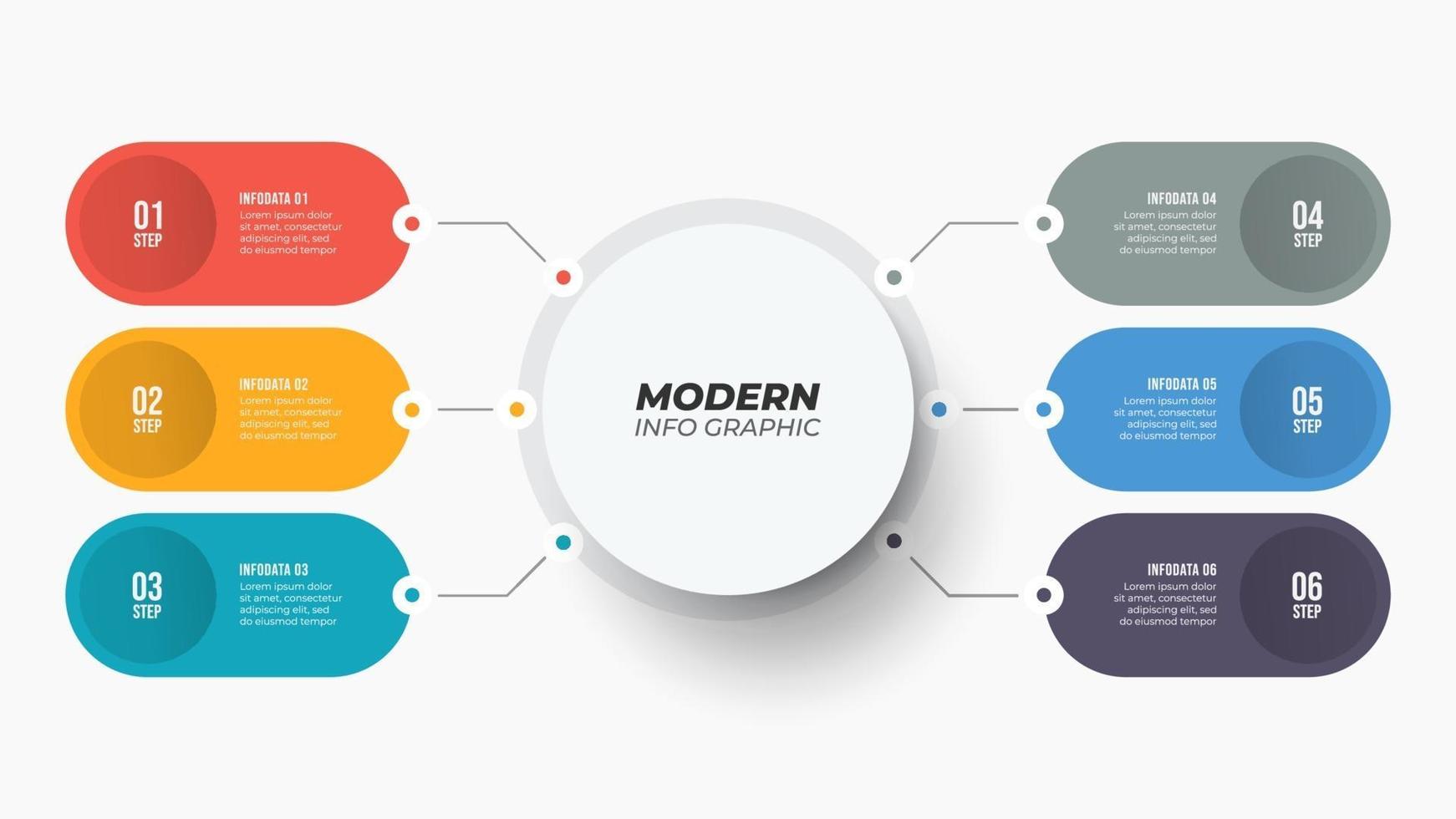 01
STEP

INFODATA 01
Lorem ipsum dolor sit amet, consectetur adipiscing elit, sed do eiusmod tempor

02
STEP

INFODATA 02
Lorem ipsum dolor sit amet, consectetur adipiscing elit, sed do eiusmod tempor

03
STEP

INFODATA 03
Lorem ipsum dolor sit amet, consectetur adipiscing elit, sed do eiusmod tempor

MODERN
INFO GRAPHIC

INFODATA 04
Lorem ipsum dolor sit amet, consectetur adipiscing elit, sed do eiusmod tempor

04
STEP

INFODATA 05
Lorem ipsum dolor sit amet, consectetur adipiscing elit, sed do eiusmod tempor

05
STEP

INFODATA 06
Lorem ipsum dolor sit amet, consectetur adipiscing elit, sed do eiusmod tempor

06
STEP