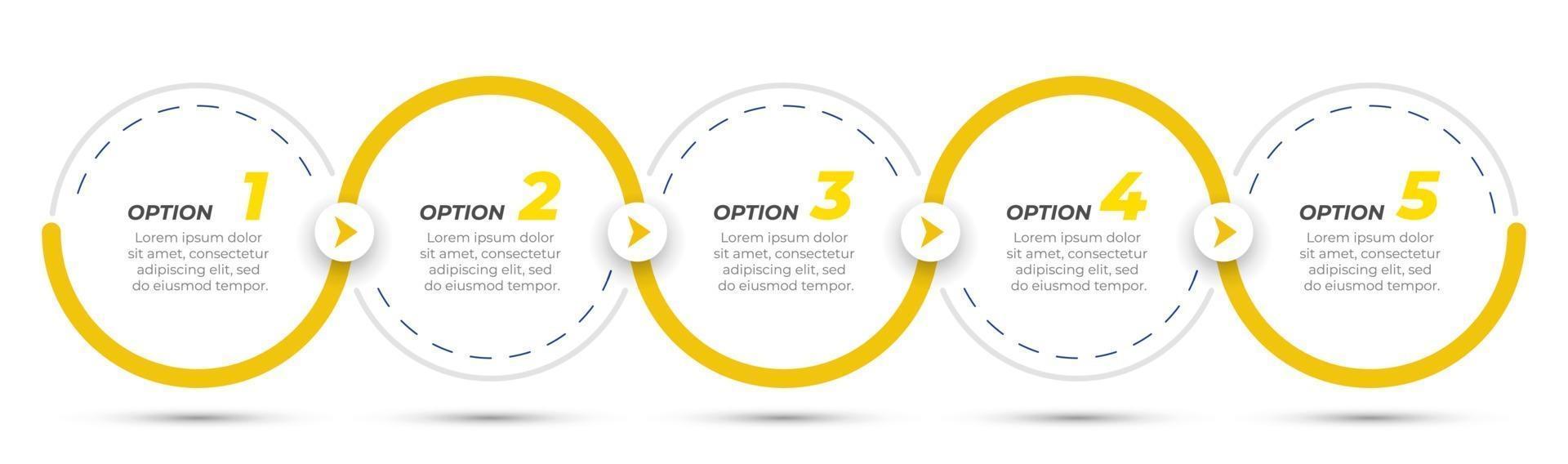 OPTION 1
Lorem ipsum dolor sit amet, consectetur adipiscing elit, sed do eiusmod tempor.

OPTION 2
Lorem ipsum dolor sit amet, consectetur adipiscing elit, sed do eiusmod tempor.

OPTION 3
Lorem ipsum dolor sit amet, consectetur adipiscing elit, sed do eiusmod tempor.

OPTION 4
Lorem ipsum dolor sit amet, consectetur adipiscing elit, sed do eiusmod tempor.

OPTION 5
Lorem ipsum dolor sit amet, consectetur adipiscing elit, sed do eiusmod tempor.