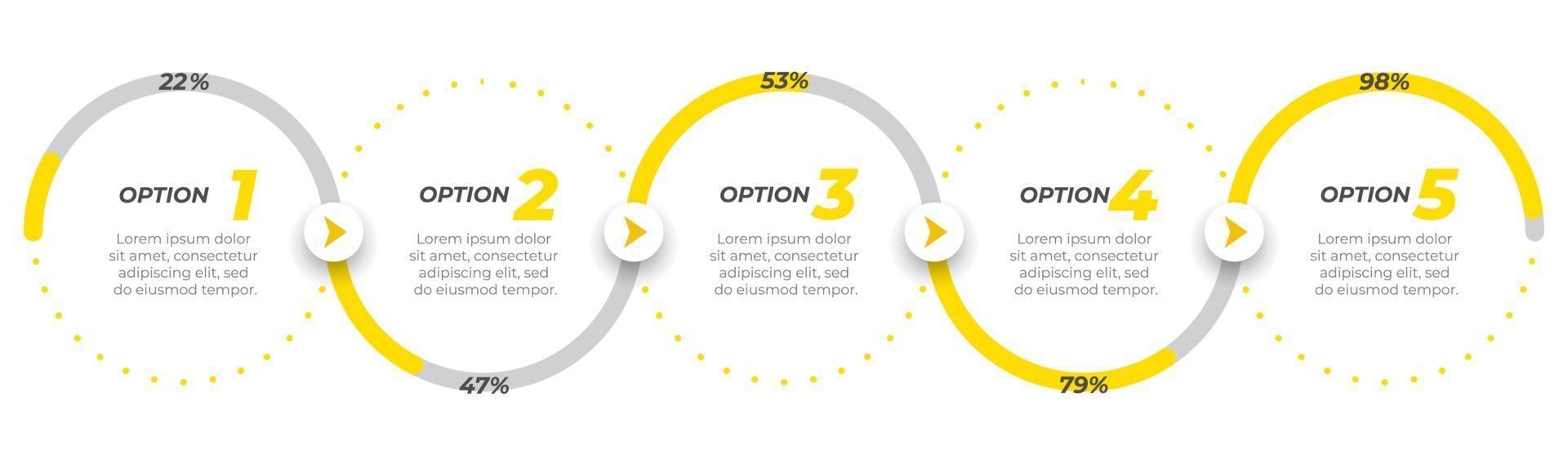 22%

OPTION 1

Lorem ipsum dolor sit amet, consectetur adipiscing elit, sed do eiusmod tempor.

OPTION 2

Lorem ipsum dolor sit amet, consectetur adipiscing elit, sed do eiusmod tempor.

47%

53%

OPTION 3

Lorem ipsum dolor sit amet, consectetur adipiscing elit, sed do eiusmod tempor.

OPTION 4

Lorem ipsum dolor sit amet, consectetur adipiscing elit, sed do eiusmod tempor.

79%

98%

OPTION 5

Lorem ipsum dolor sit amet, consectetur adipiscing elit, sed do eiusmod tempor.