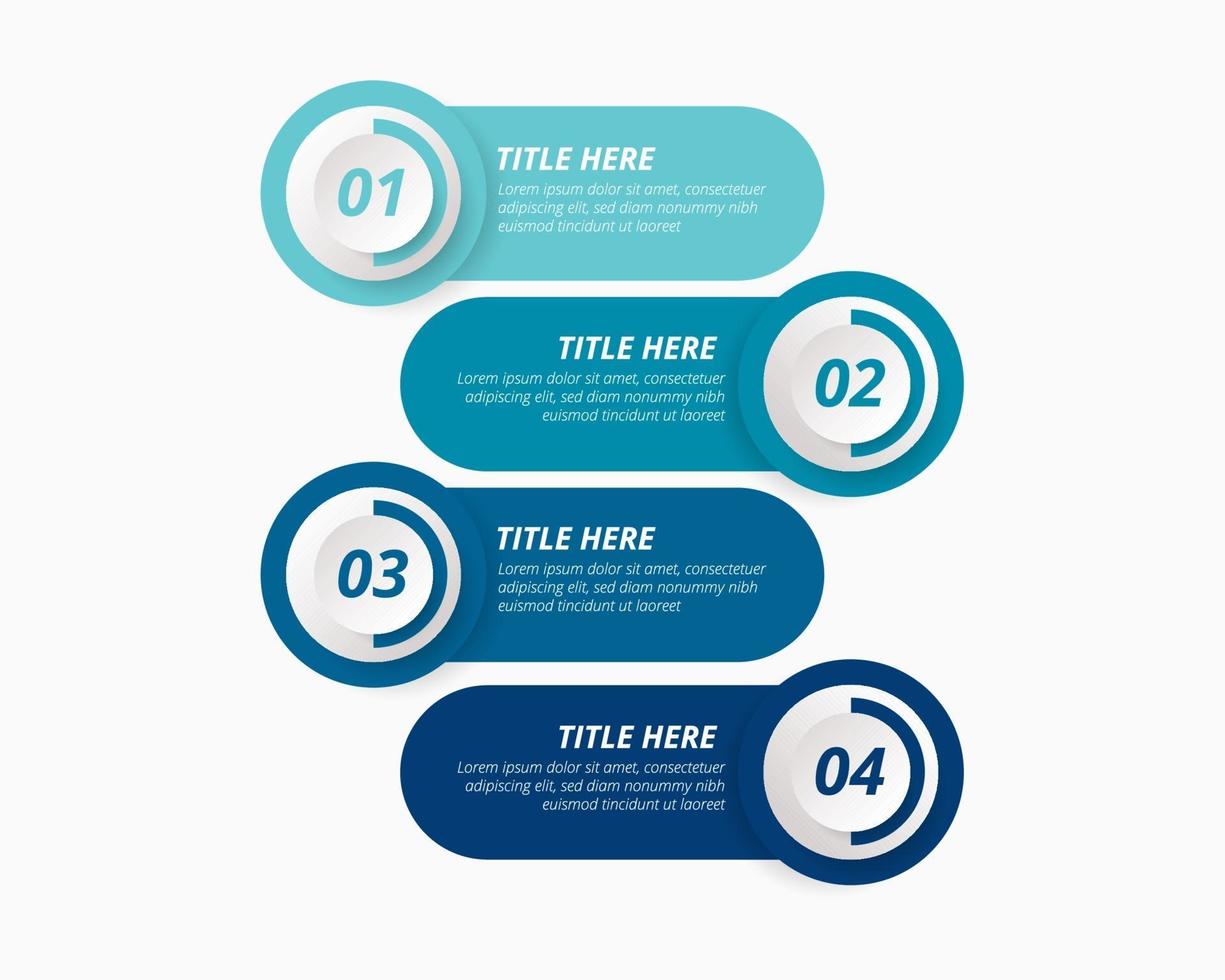 01

TITLE HERE

Lorem ipsum dolor sit amet, consectetuer adipiscing elit, sed diam nonummy nibh euismod tincidunt ut laoreet

TITLE HERE

Lorem ipsum dolor sit amet, consectetuer adipiscing elit, sed diam nonummy nibh euismod tincidunt ut laoreet

02

03

TITLE HERE

Lorem ipsum dolor sit amet, consectetuer adipiscing elit, sed diam nonummy nibh euismod tincidunt ut laoreet

TITLE HERE

Lorem ipsum dolor sit amet, consectetuer adipiscing elit, sed diam nonummy nibh euismod tincidunt ut laoreet

04