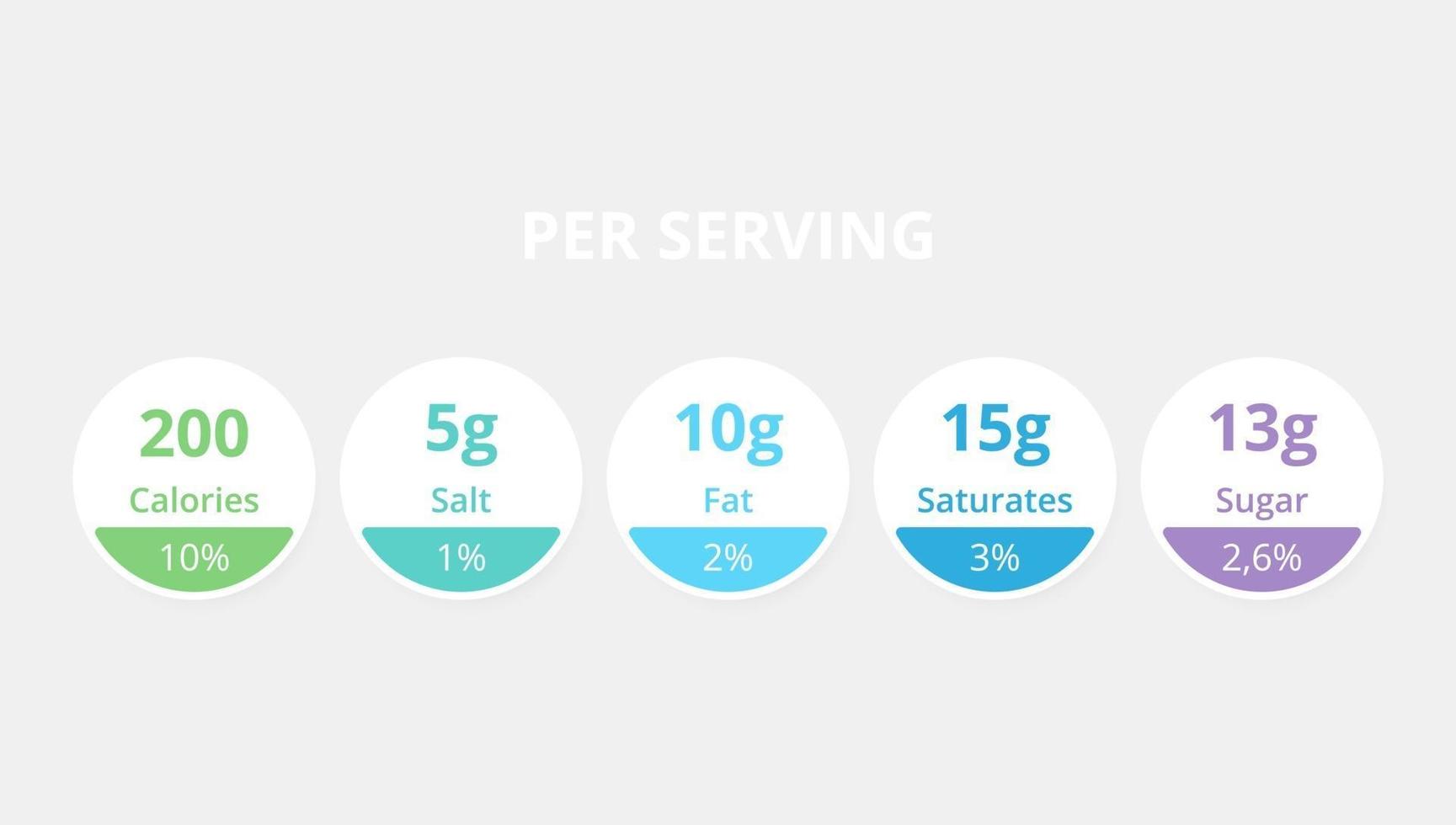 PER SERVING

200
Calories
10%

5g
Salt
1%

10g
Fat
2%

15g
Saturates
3%

13g
Sugar
2,6%