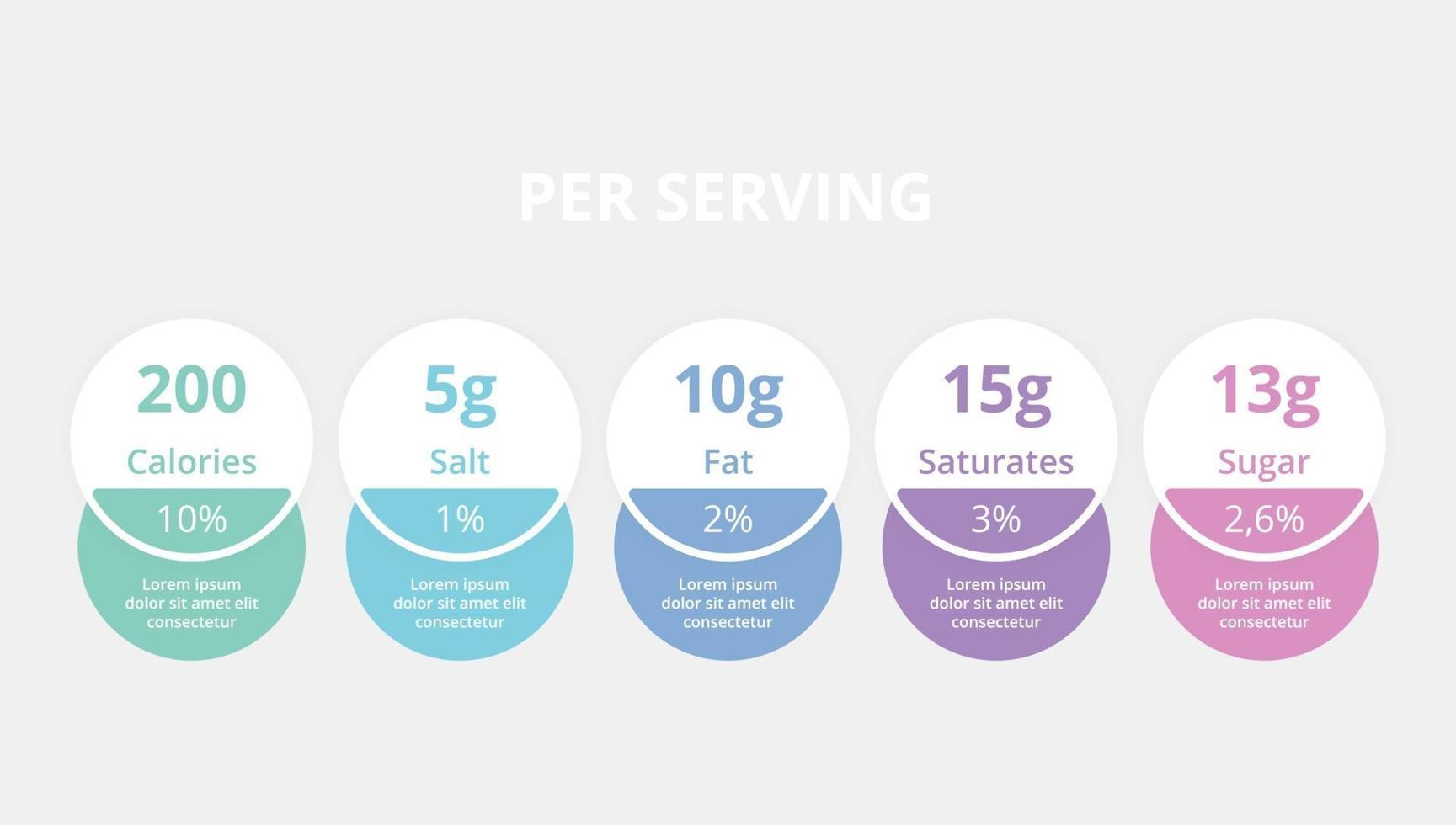 PER SERVING

200
Calories
10%
Lorem ipsum dolor sit amet elit consectetur

5g
Salt
1%
Lorem ipsum dolor sit amet elit consectetur

10g
Fat
2%
Lorem ipsum dolor sit amet elit consectetur

15g
Saturates
3%
Lorem ipsum dolor sit amet elit consectetur

13g
Sugar
2,6%
Lorem ipsum dolor sit amet elit consectetur