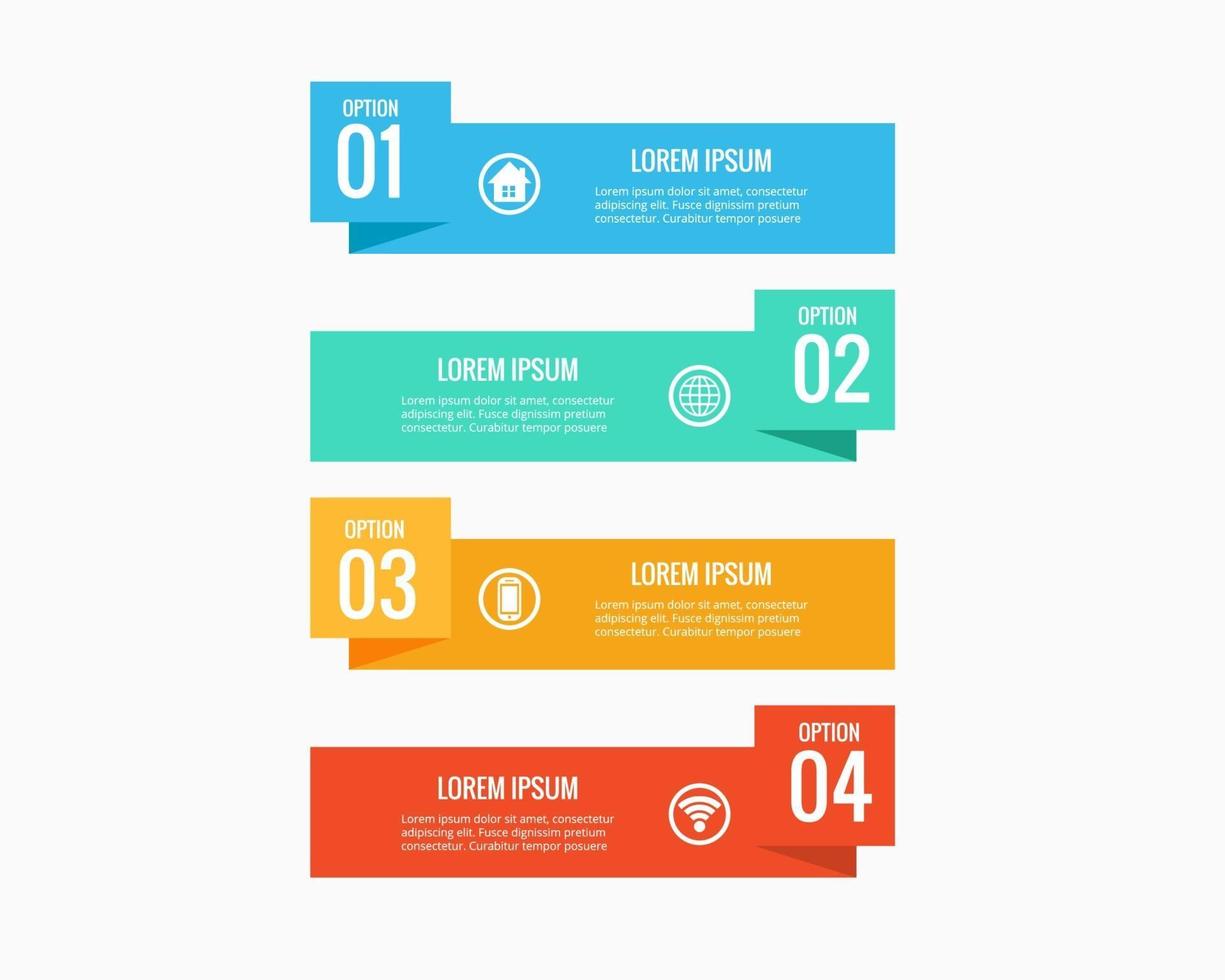 OPTION
01

LOREM IPSUM

Lorem ipsum dolor sit amet, consectetur adipiscing elit. Fusce dignissim pretium consectetur. Curabitur tempor posuere

LOREM IPSUM

Lorem ipsum dolor sit amet, consectetur adipiscing elit. Fusce dignissim pretium consectetur. Curabitur tempor posuere

OPTION
02

OPTION
03

LOREM IPSUM

Lorem ipsum dolor sit amet, consectetur adipiscing elit. Fusce dignissim pretium consectetur. Curabitur tempor posuere

LOREM IPSUM

Lorem ipsum dolor sit amet, consectetur adipiscing elit. Fusce dignissim pretium consectetur. Curabitur tempor posuere

OPTION
04