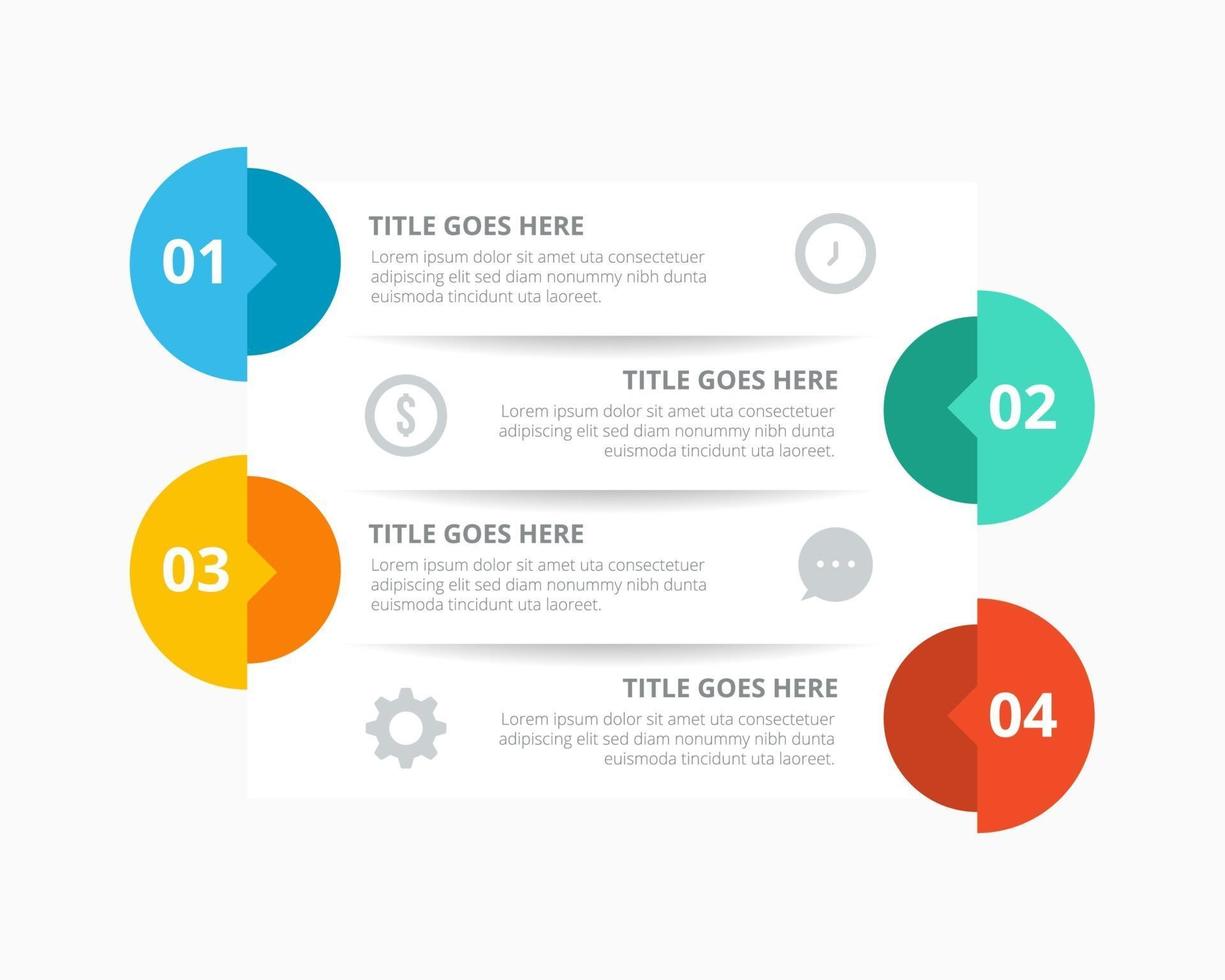 01

TITLE GOES HERE

Lorem ipsum dolor sit amet uta consectetuer adipiscing elit sed diam nonummy nibh dunta euismoda tincidunt uta laoreet.

TITLE GOES HERE

Lorem ipsum dolor sit amet uta consectetuer adipiscing elit sed diam nonummy nibh dunta euismoda tincidunt uta laoreet.

02

03

TITLE GOES HERE

Lorem ipsum dolor sit amet uta consectetuer adipiscing elit sed diam nonummy nibh dunta euismoda tincidunt uta laoreet.

TITLE GOES HERE

Lorem ipsum dolor sit amet uta consectetuer adipiscing elit sed diam nonummy nibh dunta euismoda tincidunt uta laoreet.

04