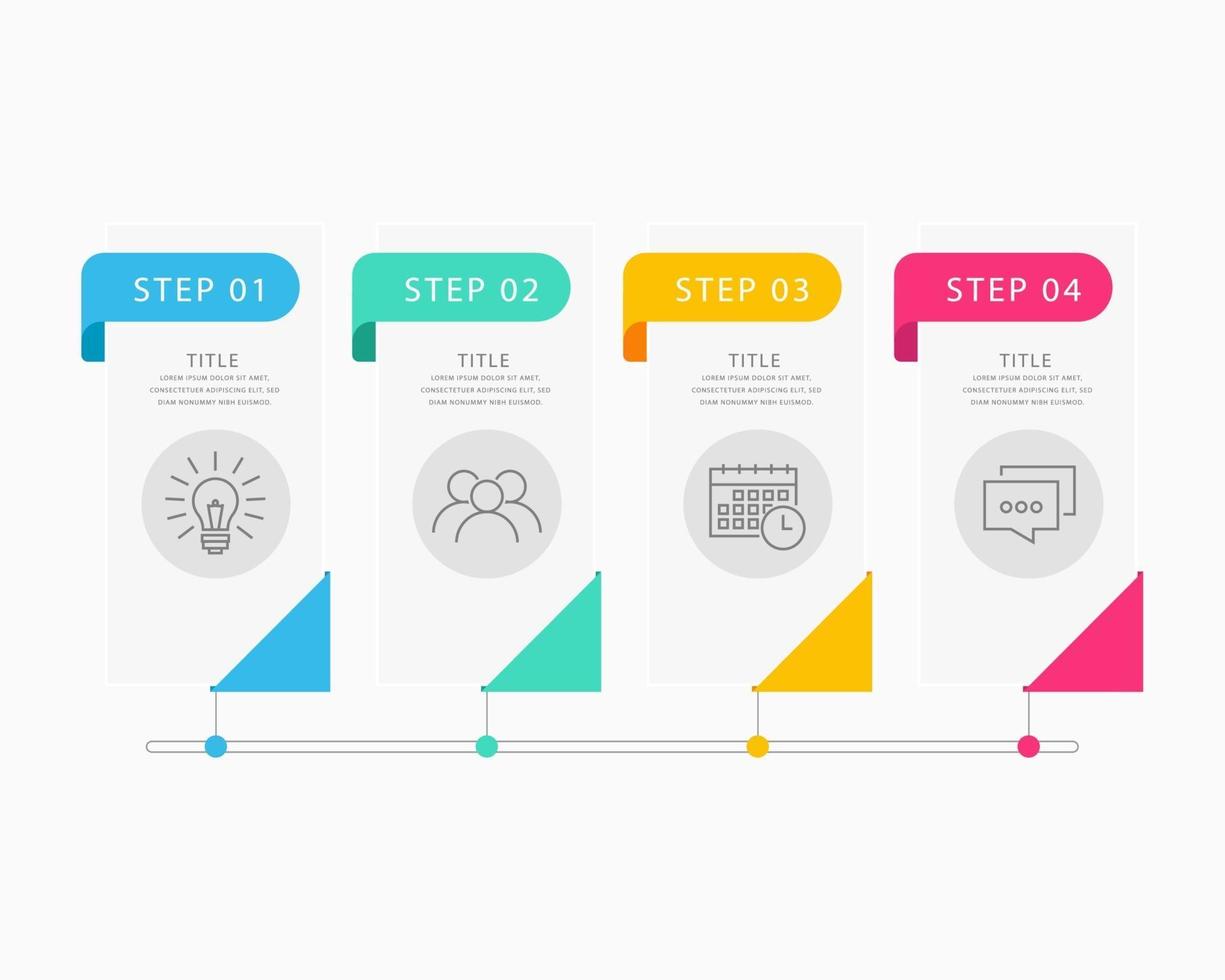 STEP 01

TITLE

LOREM IPSUM DOLOR SIT AMET, CONSECTETUER ADIPISCING ELIT, SED DIAM NONUMMY NIBH EUISMOD.

STEP 02

TITLE

LOREM IPSUM DOLOR SIT AMET, CONSECTETUER ADIPISCING ELIT, SED DIAM NONUMMY NIBH EUISMOD.

STEP 03

TITLE

LOREM IPSUM DOLOR SIT AMET, CONSECTETUER ADIPISCING ELIT, SED DIAM NONUMMY NIBH EUISMOD.

STEP 04

TITLE

LOREM IPSUM DOLOR SIT AMET, CONSECTETUER ADIPISCING ELIT, SED DIAM NONUMMY NIBH EUISMOD.