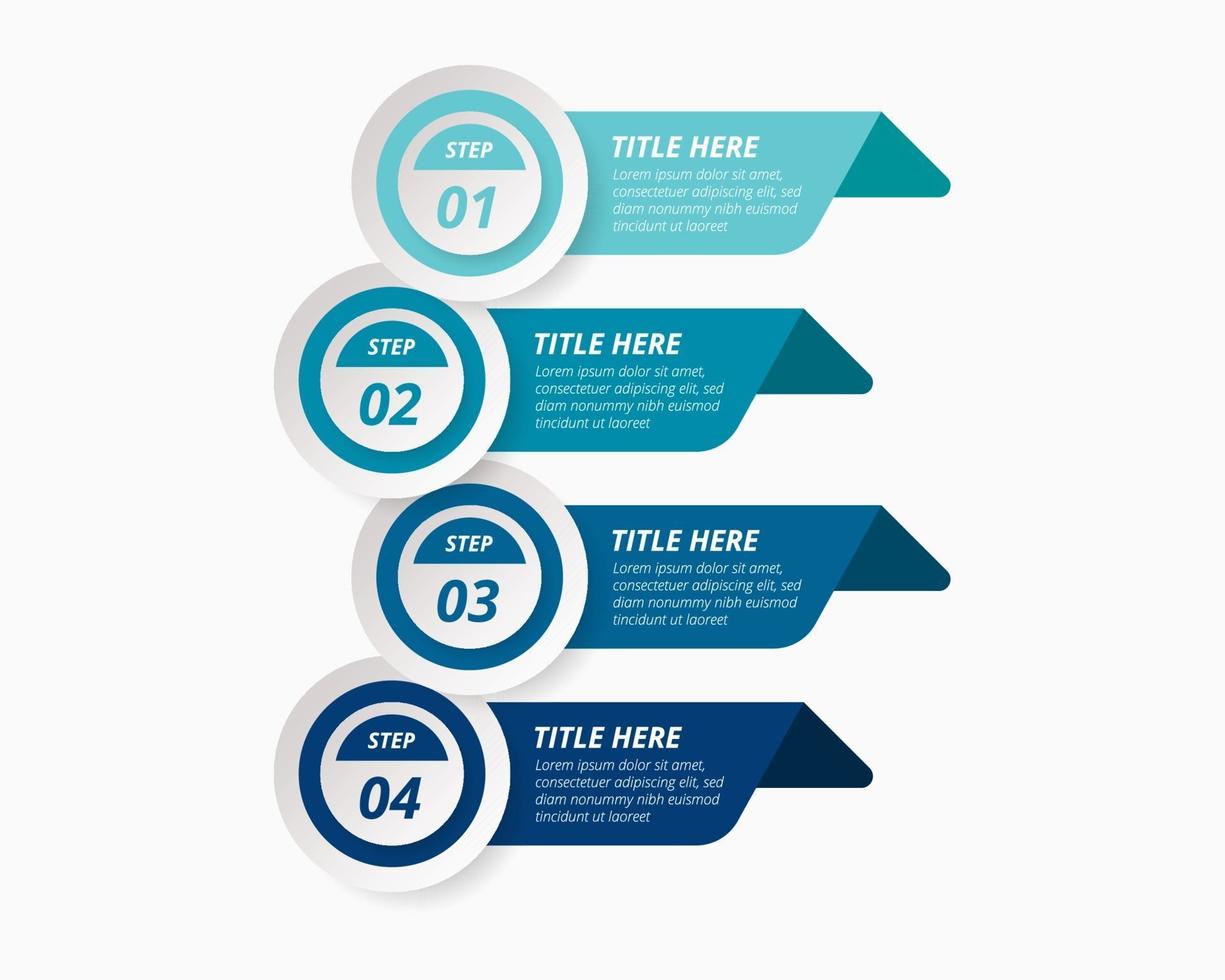 STEP
01

TITLE HERE
Lorem ipsum dolor sit amet, consectetuer adipiscing elit, sed diam nonummy nibh euismod tincidunt ut laoreet

STEP
02

TITLE HERE
Lorem ipsum dolor sit amet, consectetuer adipiscing elit, sed diam nonummy nibh euismod tincidunt ut laoreet

STEP
03

TITLE HERE
Lorem ipsum dolor sit amet, consectetuer adipiscing elit, sed diam nonummy nibh euismod tincidunt ut laoreet

STEP
04

TITLE HERE
Lorem ipsum dolor sit amet, consectetuer adipiscing elit, sed diam nonummy nibh euismod tincidunt ut laoreet