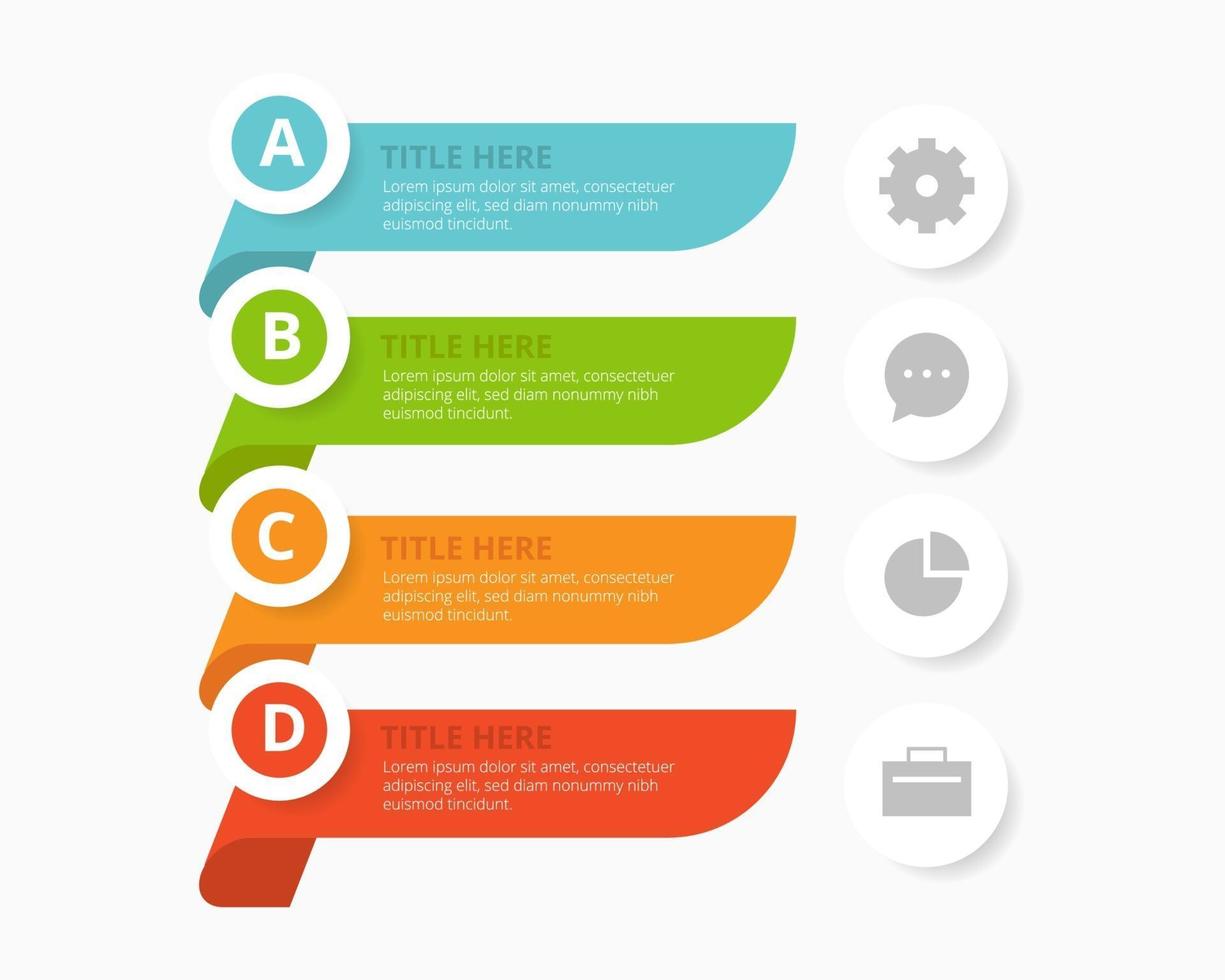 A

TITLE HERE

Lorem ipsum dolor sit amet, consectetuer adipiscing elit, sed diam nonummy nibh euismod tincidunt.

B

TITLE HERE

Lorem ipsum dolor sit amet, consectetuer adipiscing elit, sed diam nonummy nibh euismod tincidunt.

C

TITLE HERE

Lorem ipsum dolor sit amet, consectetuer adipiscing elit, sed diam nonummy nibh euismod tincidunt.

D

TITLE HERE

Lorem ipsum dolor sit amet, consectetuer adipiscing elit, sed diam nonummy nibh euismod tincidunt.